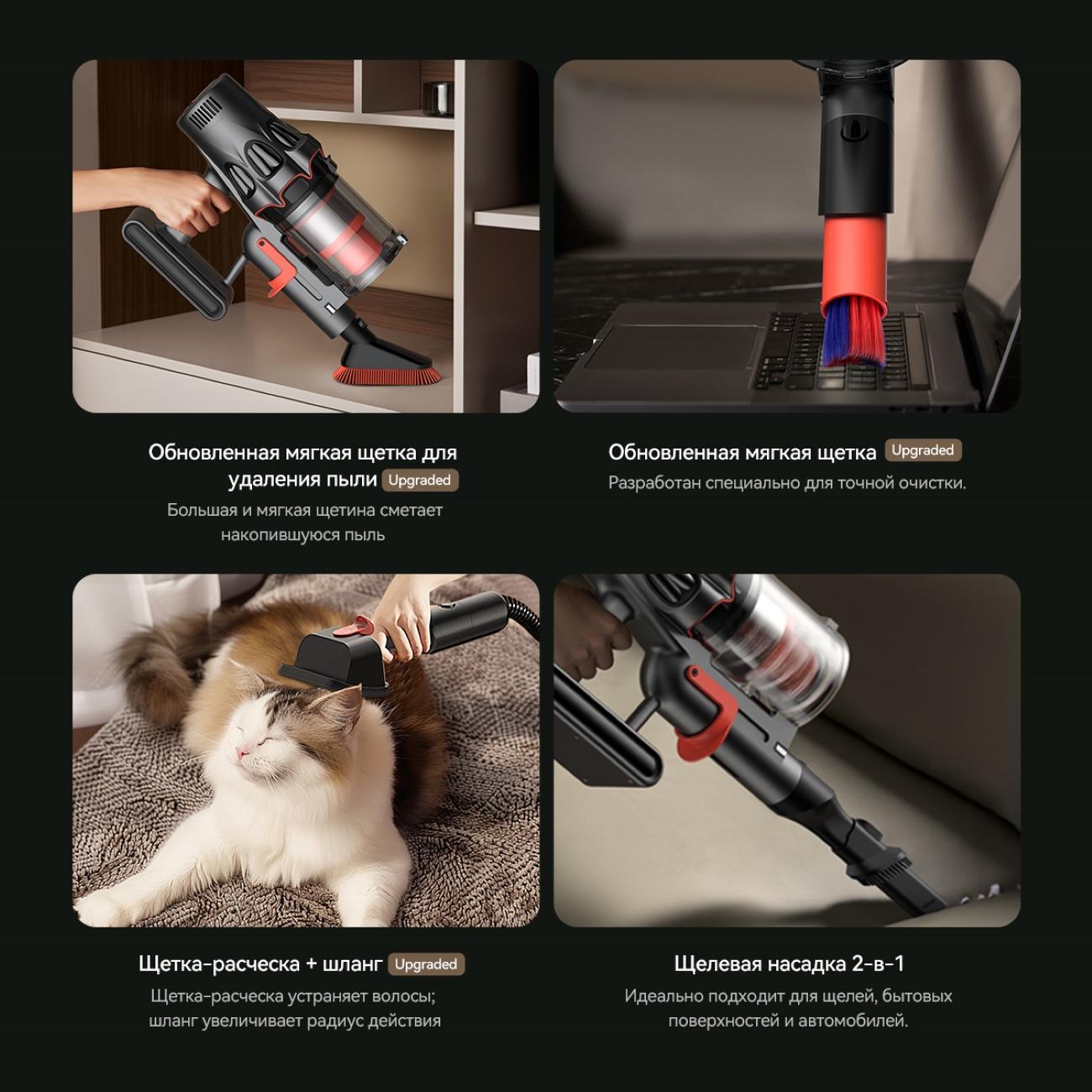 Обновленная мягкая щетка для удаления пыли Upgraded

Большая и мягкая щетина сметает накопившуюся пыль

Обновленная мягкая щетка Upgraded

Разработан специально для точной очистки.

Щетка-расческа + шланг Upgraded

Щетка-расческа устраняет волосы; шланг увеличивает радиус действия

Щелевая насадка 2-в-1

Идеально подходит для щелей, бытовых поверхностей и автомобилей.