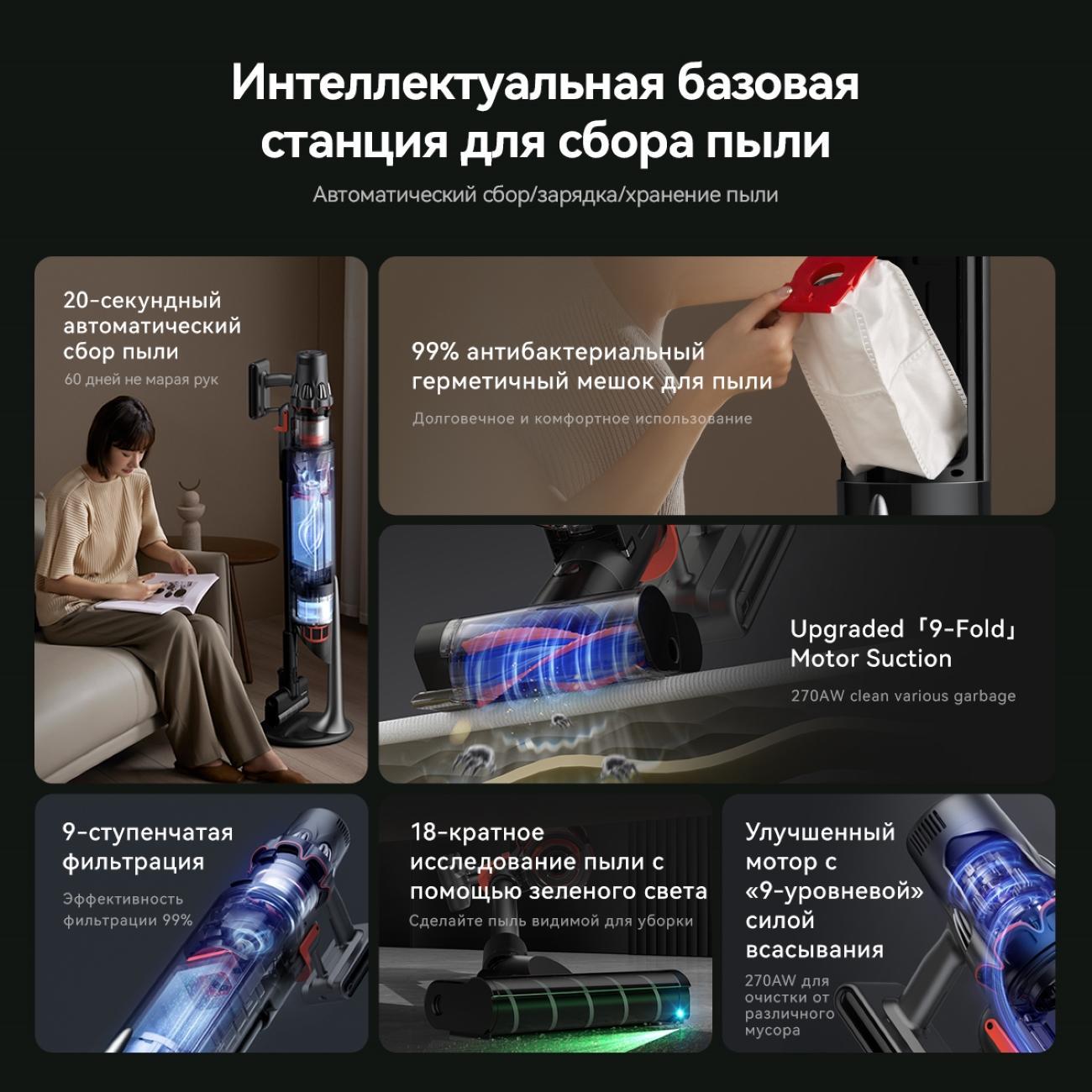 Интеллектуальная базовая станция для сбора пыли

Автоматический сбор/зарядка/хранение пыли

20-секундный автоматический сбор пыли

60 дней не марая рук

99% антибактериальный герметичный мешок для пыли

Долговечное и комфортное использование

Upgraded「9-Fold」Motor Suction

270AW clean various garbage

9-ступенчатая фильтрация

Эффективность фильтрации 99%

18-кратное исследование пыли с помощью зеленого света

Сделайте пыль видимой для уборки

Улучшенный мотор с «9-уровневой» силой всасывания

270AW для очистки от различного мусора