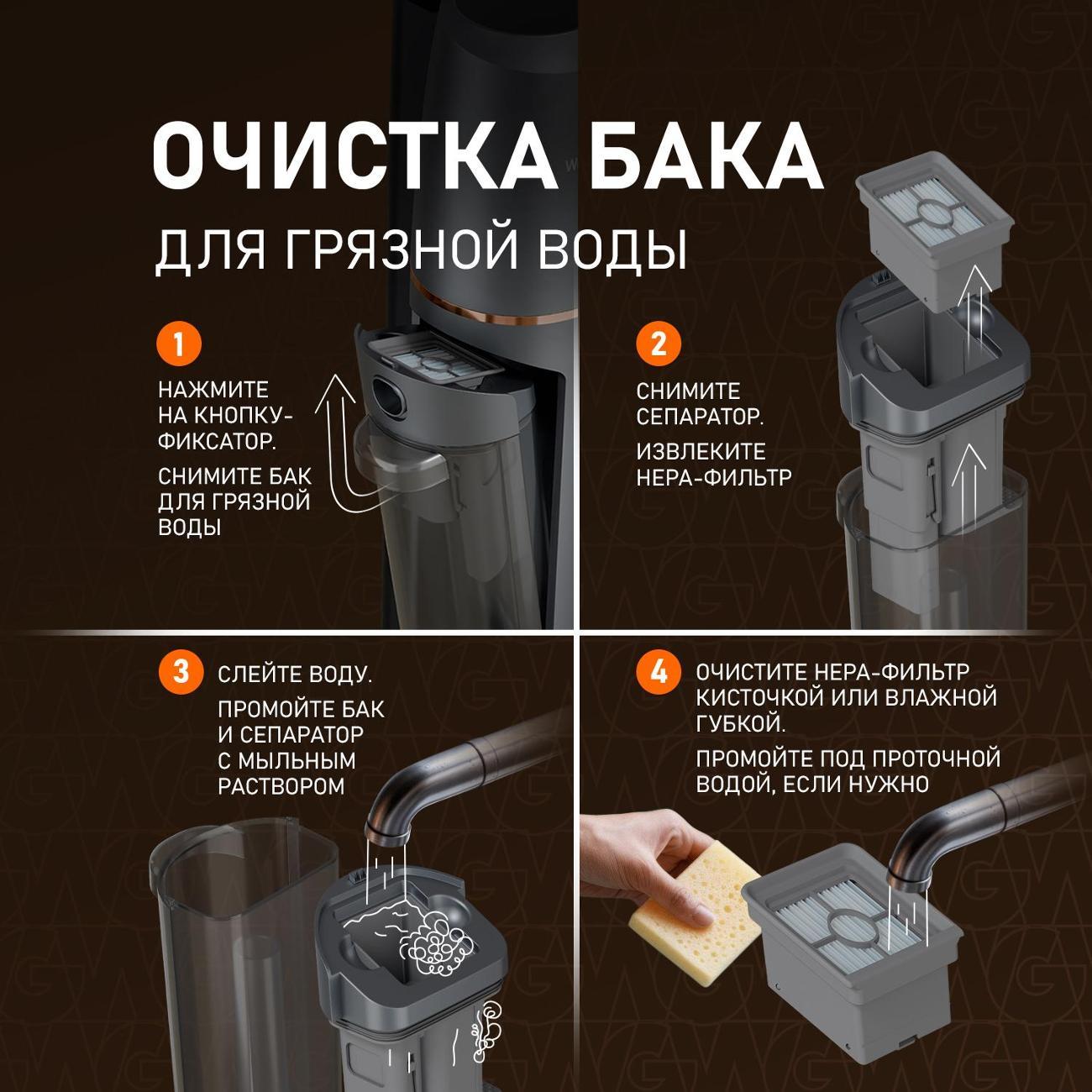 ОЧИСТКА БАКА

ДЛЯ ГРЯЗНОЙ ВОДЫ

1

НАЖМИТЕ НА КНОПКУ-ФИКСАТОР.

СНИМИТЕ БАК ДЛЯ ГРЯЗНОЙ ВОДЫ

2

СНИМИТЕ СЕПАРАТОР.

ИЗВЛЕКИТЕ HEPA-ФИЛЬТР

3

СЛЕЙТЕ ВОДУ.

ПРОМОЙТЕ БАК И СЕПАРАТОР С МЫЛЬНЫМ РАСТВОРОМ

4

ОЧИСТИТЕ HEPA-ФИЛЬТР КИСТОЧКОЙ ИЛИ ВЛАЖНОЙ ГУБКОЙ.

ПРОМОЙТЕ ПОД ПРОТОЧНОЙ ВОДОЙ, ЕСЛИ НУЖНО