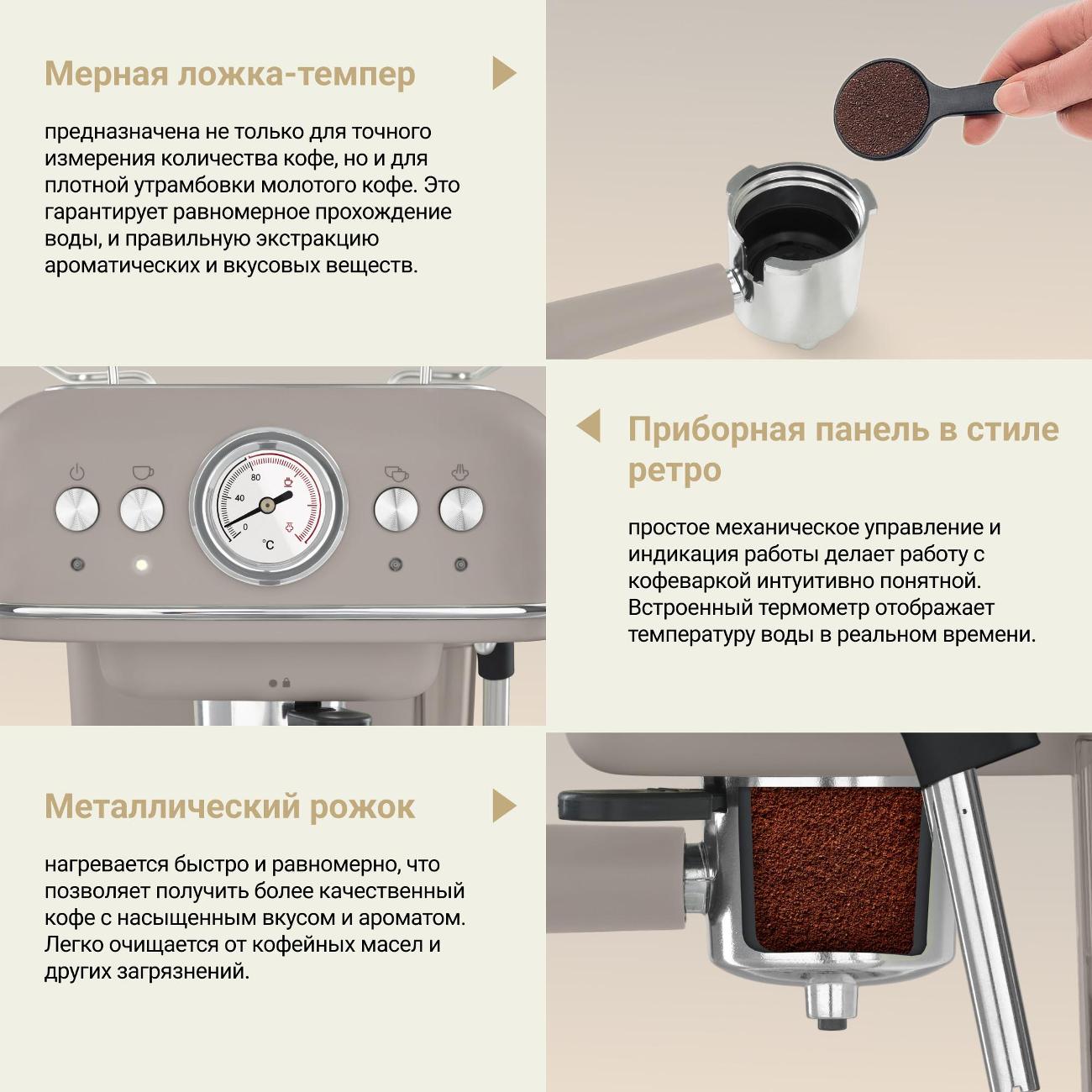 Мерная ложка-темпер

предназначена не только для точного измерения количества кофе, но и для плотной утрамбовки молотого кофе. Это гарантирует равномерное прохождение воды, и правильную экстракцию ароматических и вкусовых веществ.

80
40
0
°C

Приборная панель в стиле ретро

простое механическое управление и индикация работы делает работу с кофеваркой интуитивно понятной. Встроенный термометр отображает температуру воды в реальном времени.

Металлический рожок

нагревается быстро и равномерно, что позволяет получить более качественный кофе с насыщенным вкусом и ароматом. Легко очищается от кофейных масел и других загрязнений.