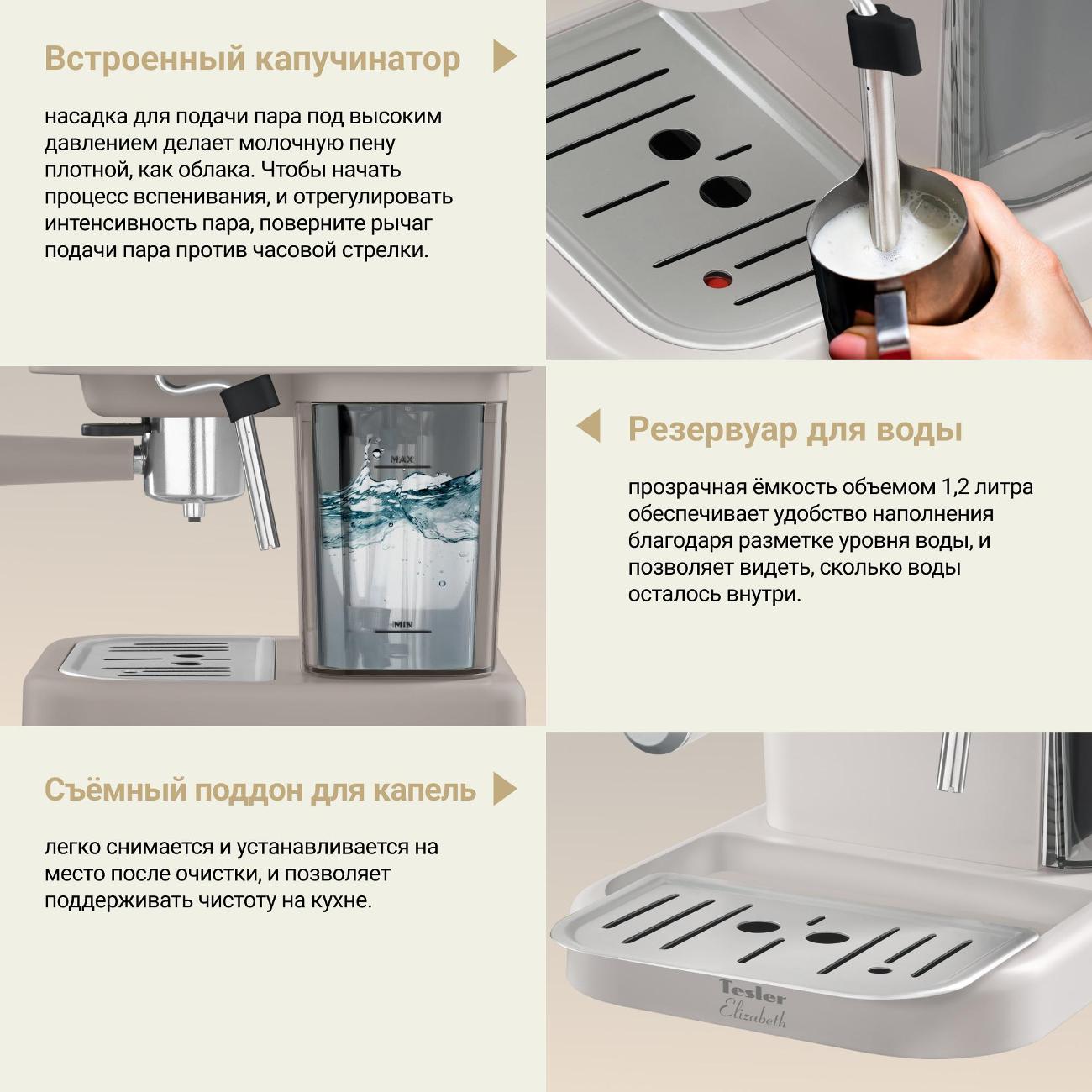 Встроенный капучинатор

насадка для подачи пара под высоким давлением делает молочную пену плотной, как облака. Чтобы начать процесс вспенивания, и отрегулировать интенсивность пара, поверните рычаг подачи пара против часовой стрелки.

MAX

MIN

Резервуар для воды

прозрачная ёмкость объемом 1,2 литра обеспечивает удобство наполнения благодаря разметке уровня воды, и позволяет видеть, сколько воды осталось внутри.

Съёмный поддон для капель

легко снимается и устанавливается на место после очистки, и позволяет поддерживать чистоту на кухне.

Tesler
Elizabeth