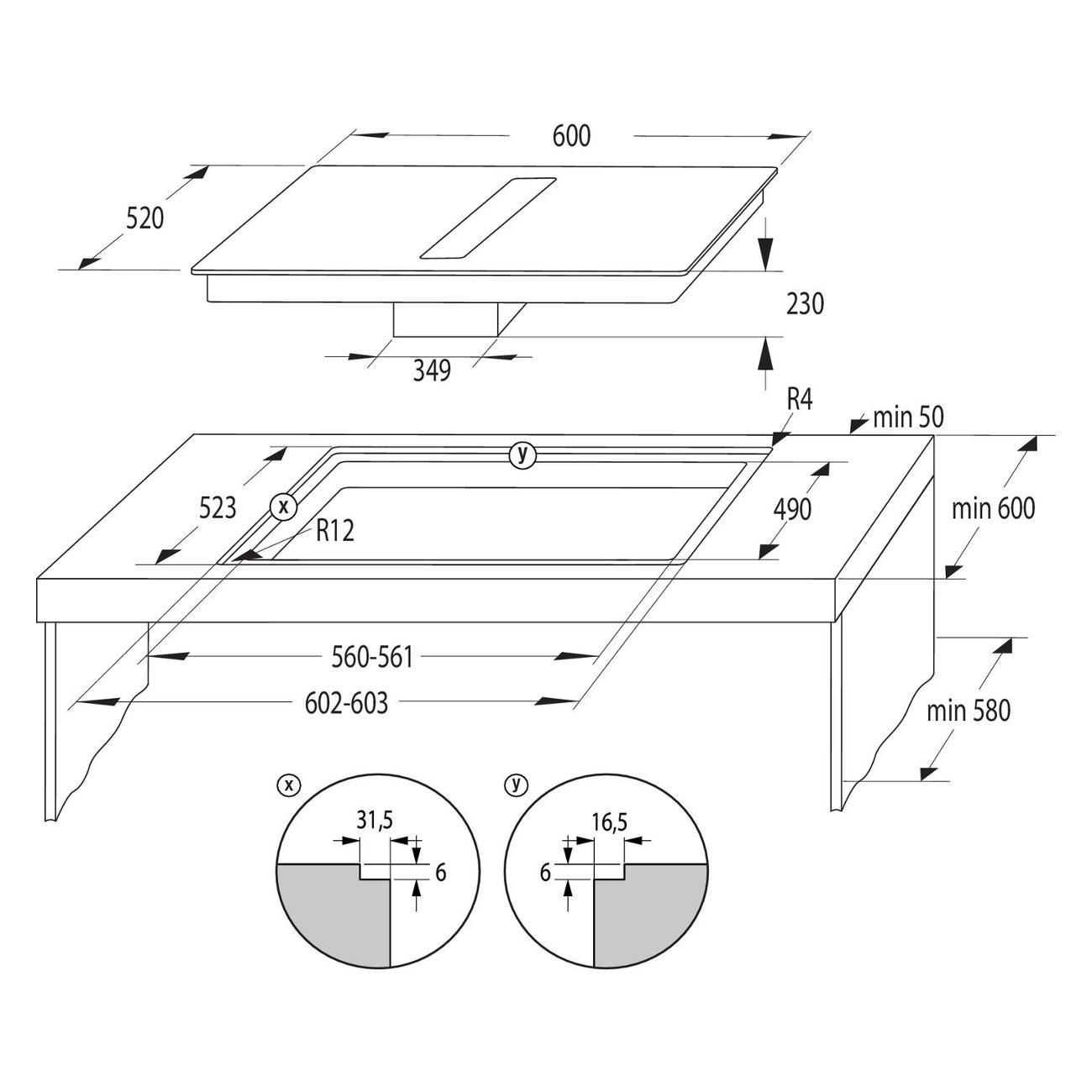 600
520
230
349
R4
min 50
y
523
x
R12
490
min 600
560-561
602-603
min 580
x
31,5
6
y
16,5
6