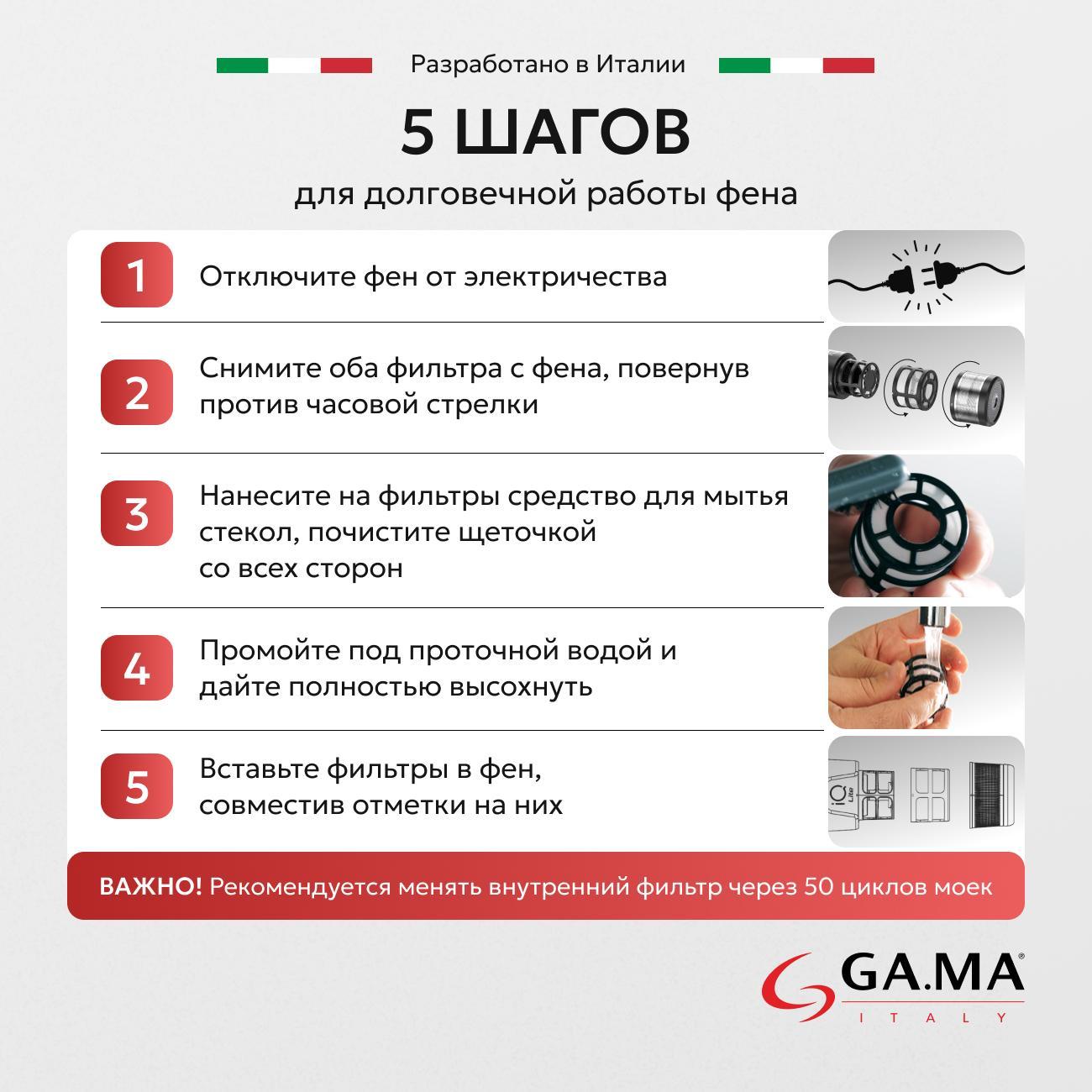 Разработано в Италии

5 ШАГОВ

для долговечной работы фена

1 Отключите фен от электричества

2 Снимите оба фильтра с фена, повернув против часовой стрелки

3 Нанесите на фильтры средство для мытья стекол, почистите щеточкой со всех сторон

4 Промойте под проточной водой и дайте полностью высохнуть

5 Вставьте фильтры в фен, совместив отметки на них

iQ Lite

ВАЖНО! Рекомендуется менять внутренний фильтр через 50 циклов моек

GA.MA® ITALY