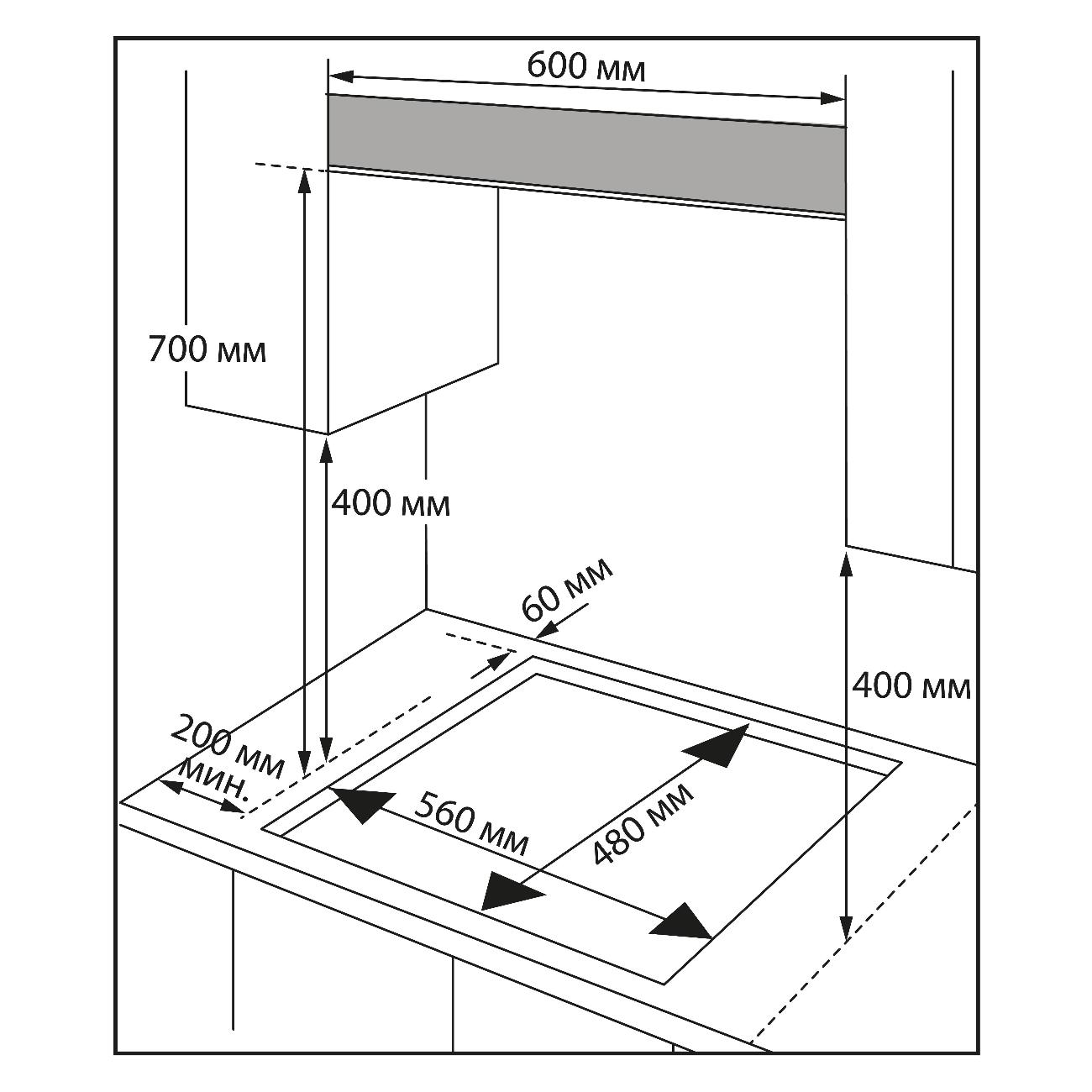 600 мм

700 мм

400 мм

60 мм

400 мм

200 мм
мин.

560 мм

480 мм