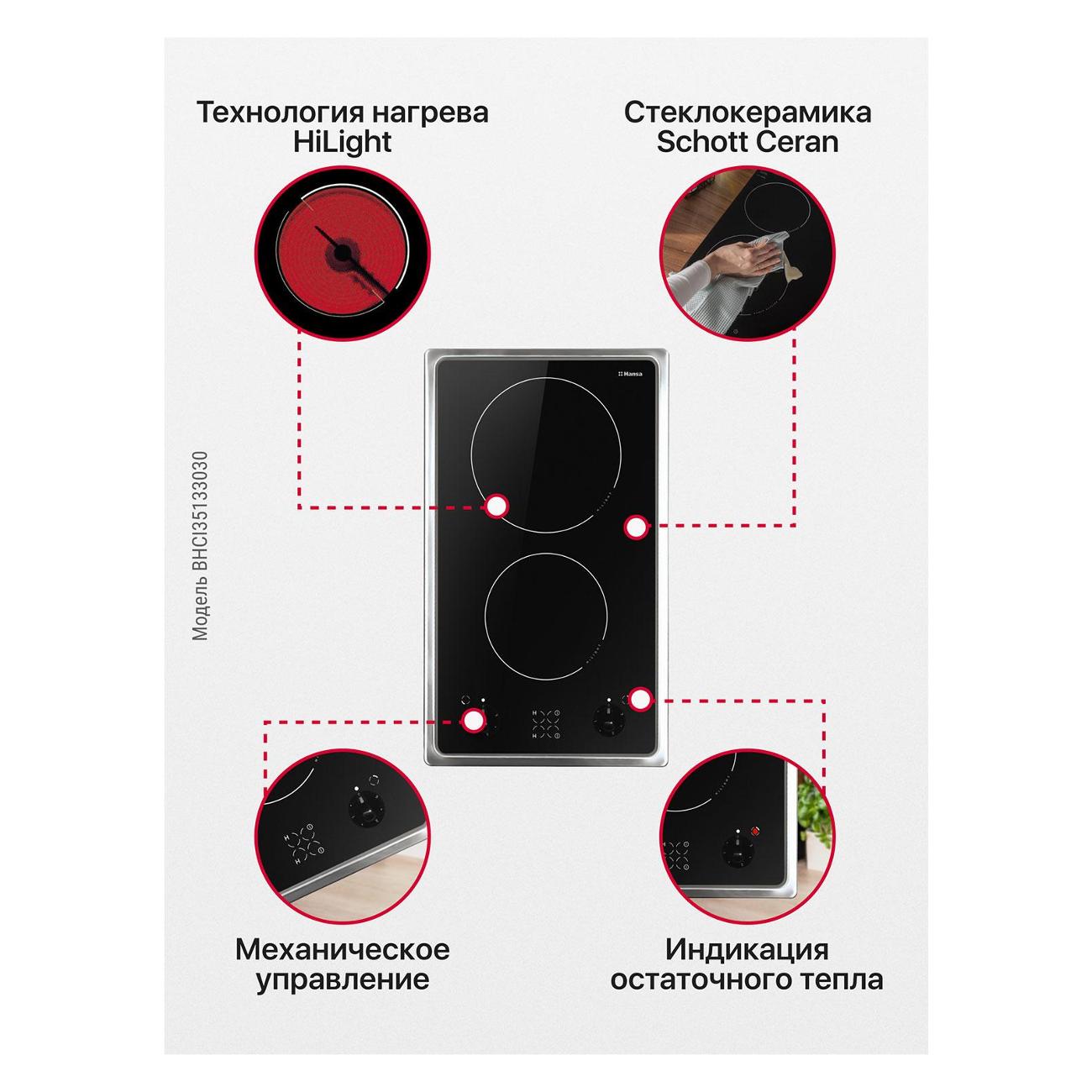 Технология нагрева HiLight

Стеклокерамика Schott Ceran

Модель BHCI35133030

Hansa

Механическое управление

Индикация остаточного тепла