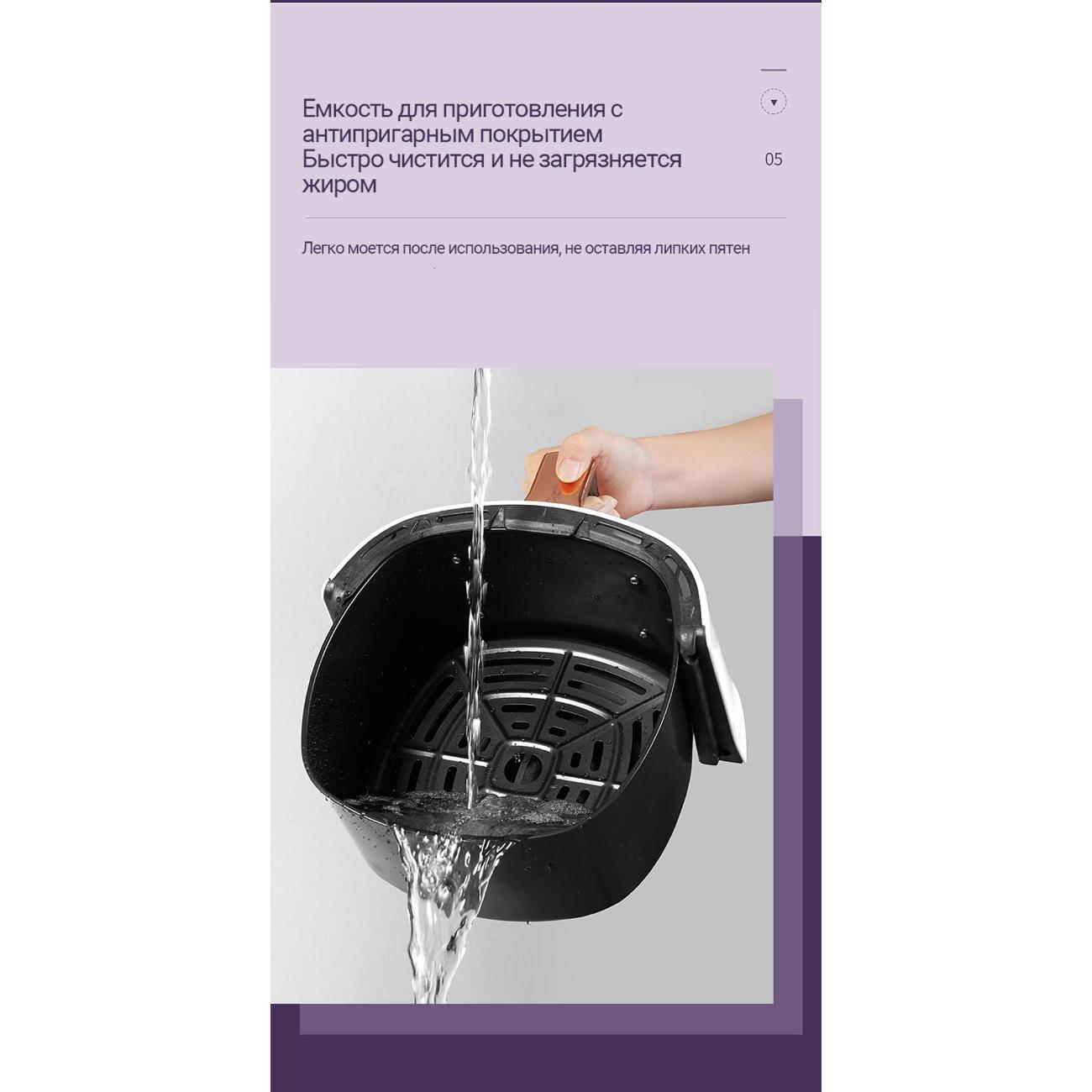 Емкость для приготовления с антипригарным покрытием
Быстро чистится и не загрязняется жиром

05

Легко моется после использования, не оставляя липких пятен