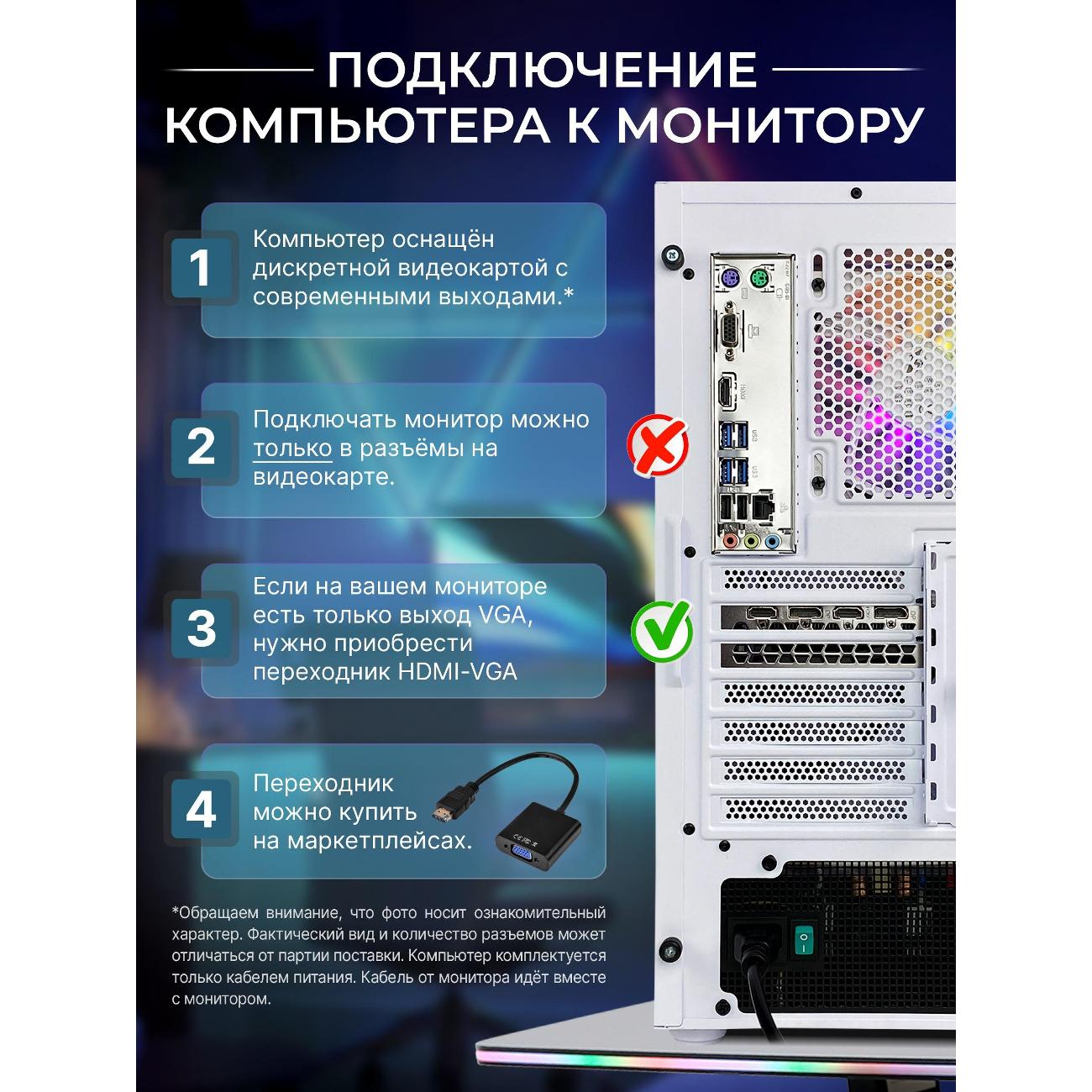 ПОДКЛЮЧЕНИЕ КОМПЬЮТЕРА К МОНИТОРУ

1
Компьютер оснащён дискретной видеокартой с современными выходами.*

2
Подключать монитор можно только в разъёмы на видеокарте.

3
Если на вашем мониторе есть только выход VGA, нужно приобрести переходник HDMI-VGA

4
Переходник можно купить на маркетплейсах.

*Обращаем внимание, что фото носит ознакомительный характер. Фактический вид и количество разъемов может отличаться от партии поставки. Компьютер комплектуется только кабелем питания. Кабель от монитора идёт вместе с монитором.