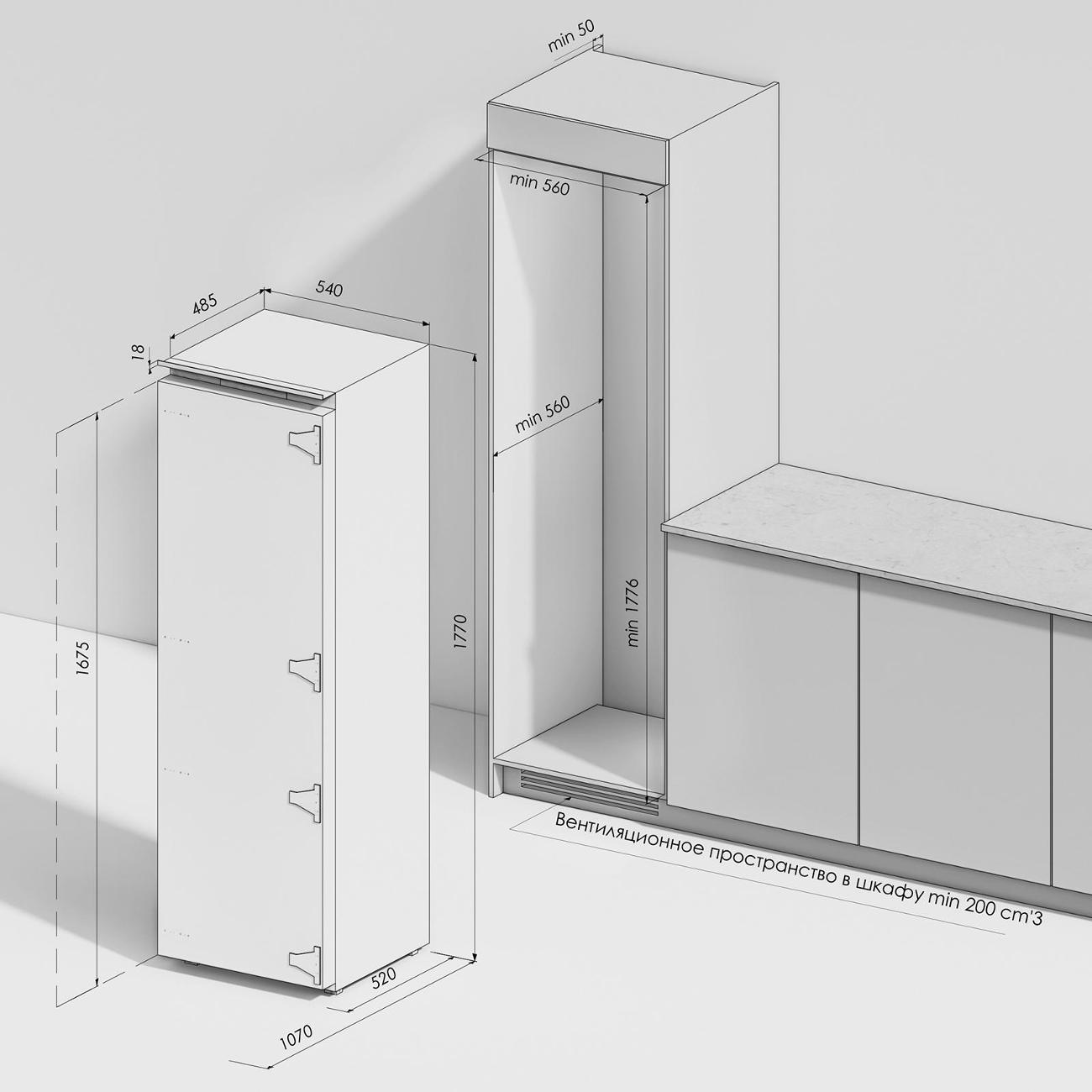 min 50

min 560

485

540

18

min 560

1675

1770

min 1776

Вентиляционное пространство в шкафу min 200 cm'3

520

1070