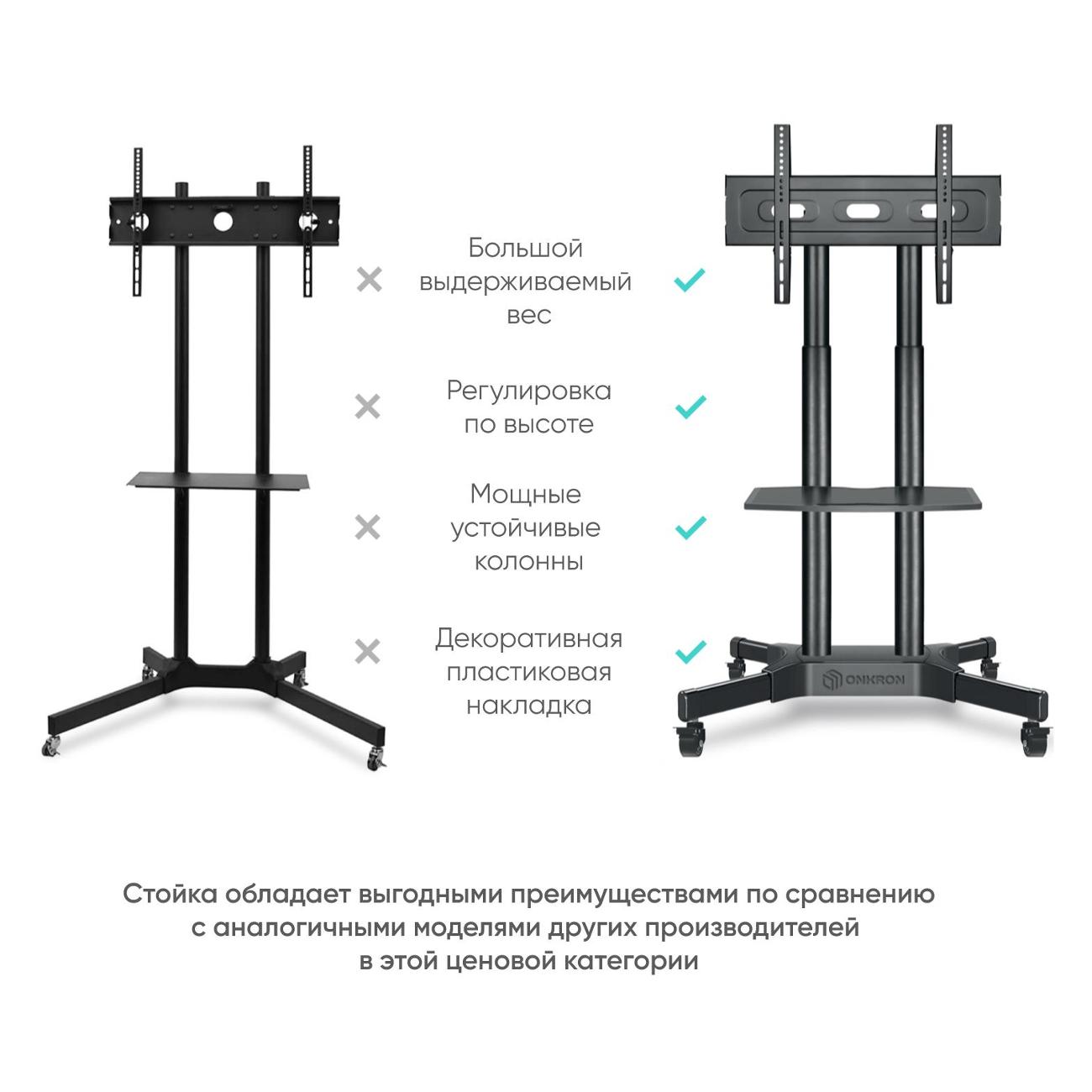 Большой выдерживаемый вес

Регулировка по высоте

Мощные устойчивые колонны

Декоративная пластиковая накладка

ONKRON

Стойка обладает выгодными преимуществами по сравнению с аналогичными моделями других производителей в этой ценовой категории