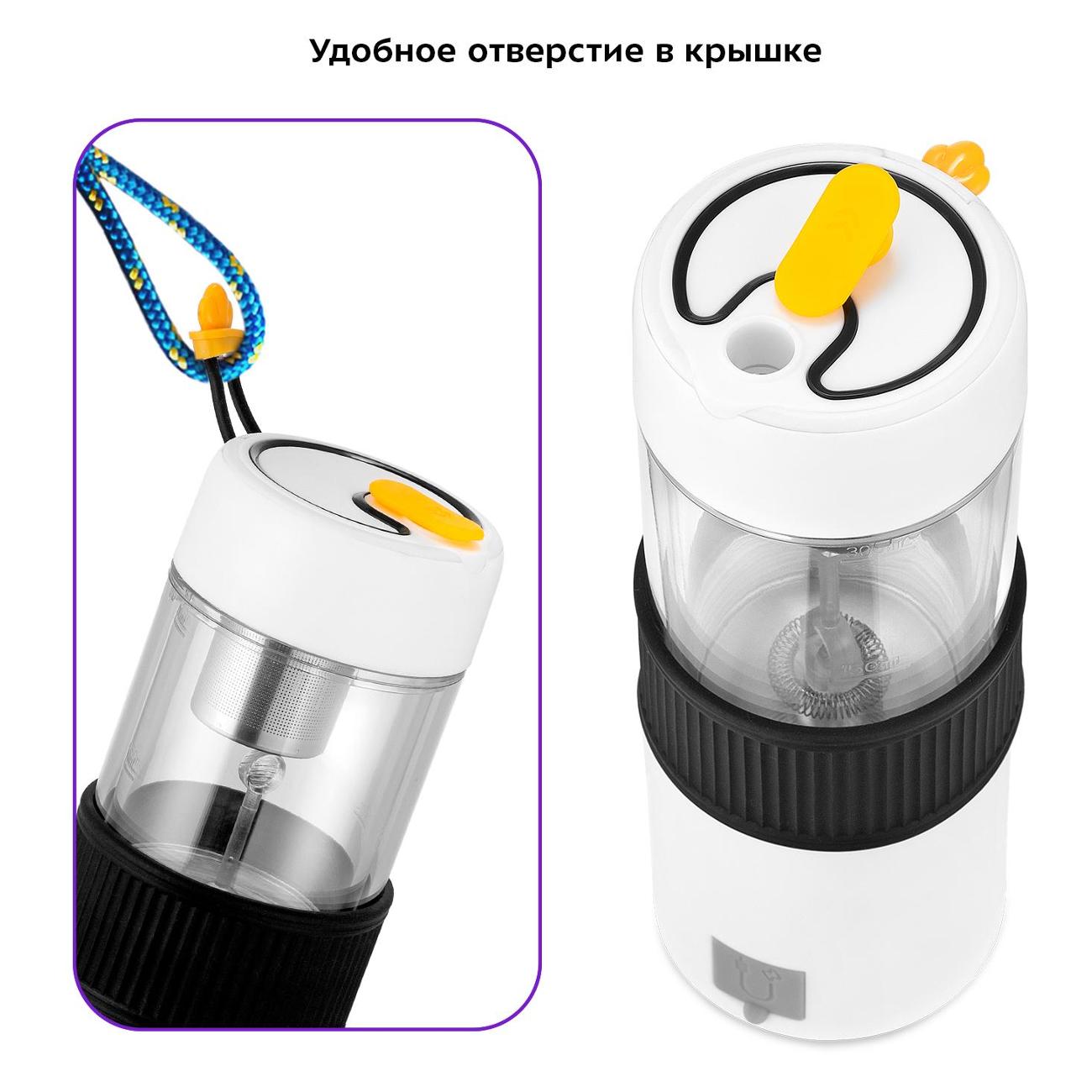 Удобное отверстие в крышке