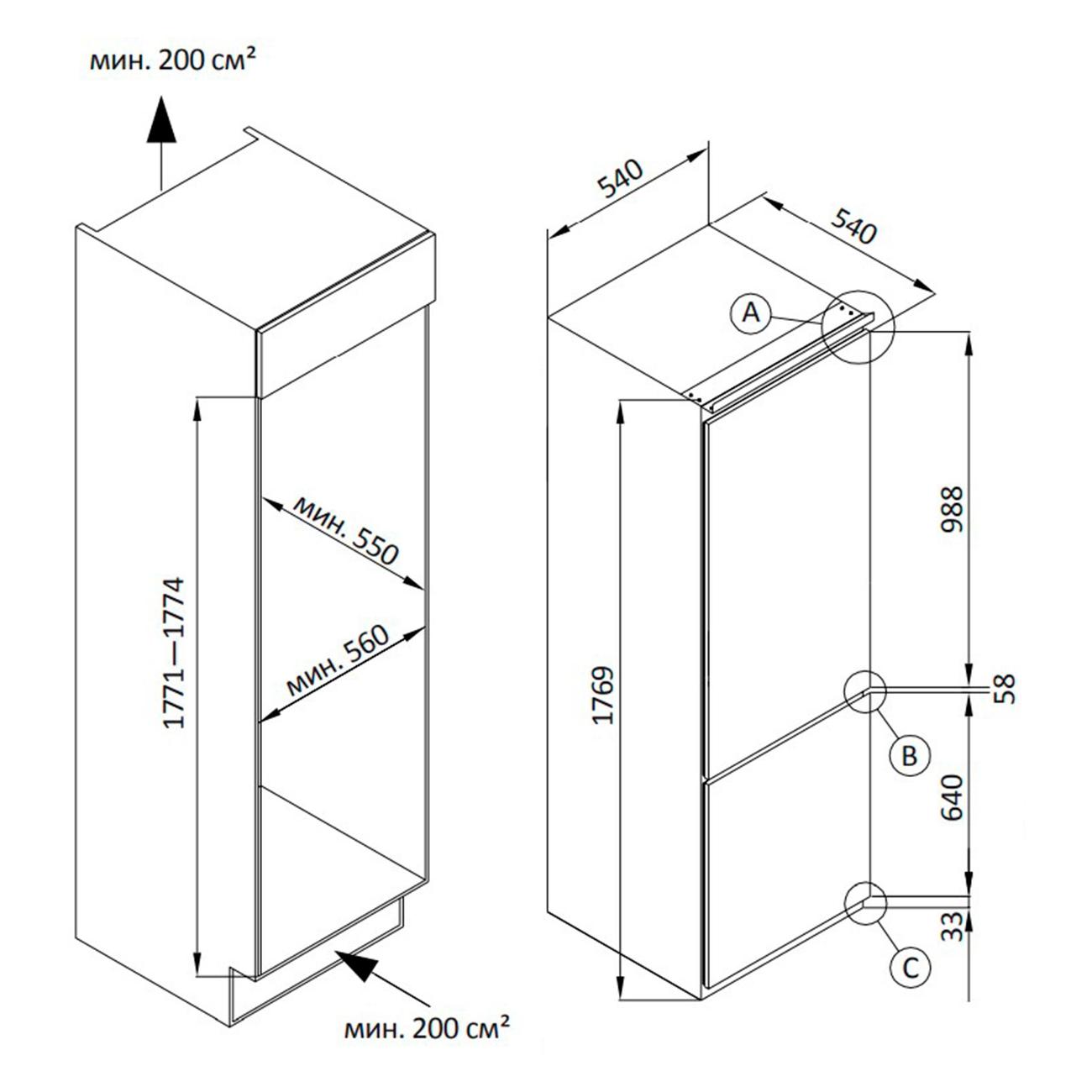 мин. 200 см²

1771—1774

мин. 550

мин. 560

мин. 200 см²

540

540

A

1769

988

58

B

640

33

C