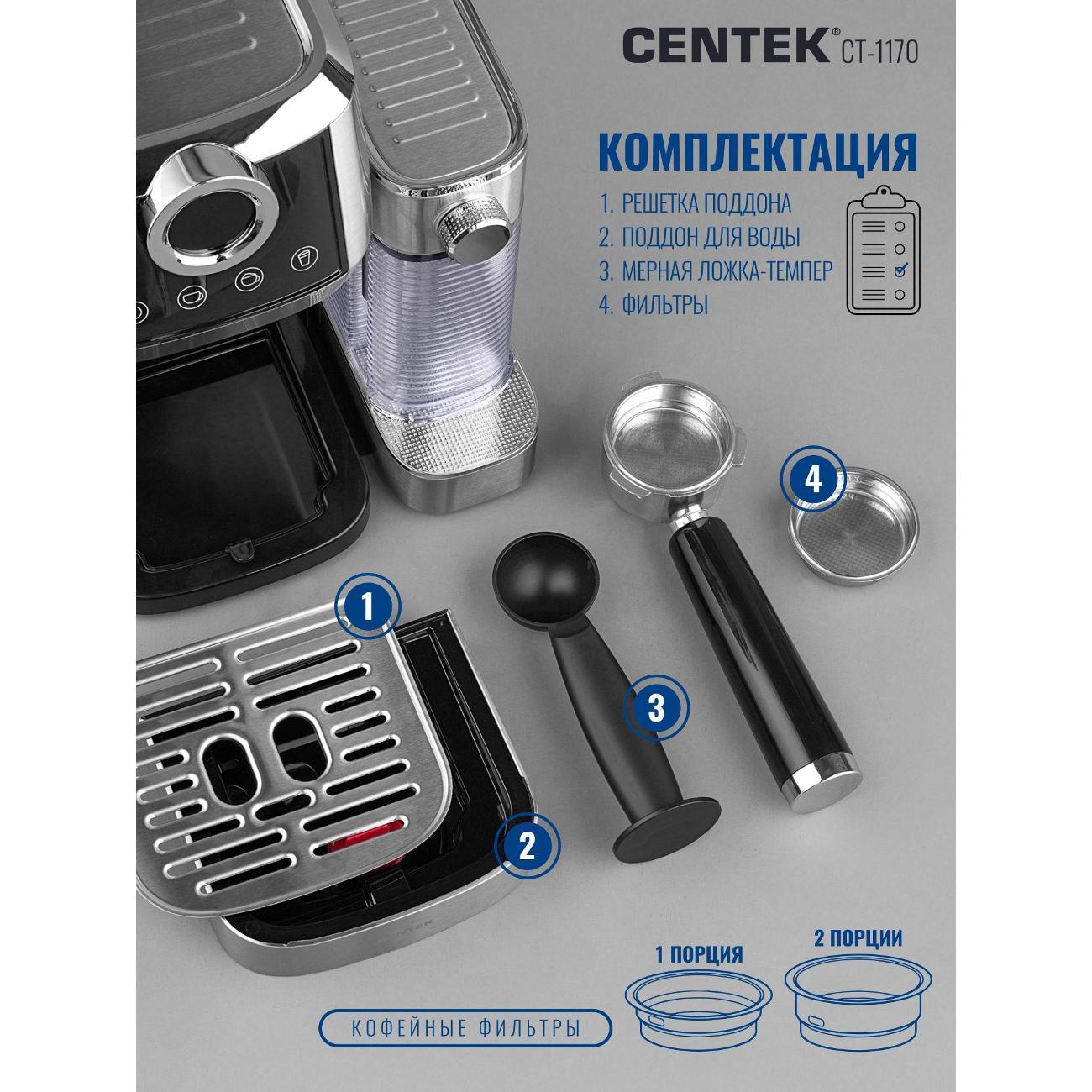 CENTEK® CT-1170

КОМПЛЕКТАЦИЯ

1. РЕШЕТКА ПОДДОНА
2. ПОДДОН ДЛЯ ВОДЫ
3. МЕРНАЯ ЛОЖКА-ТЕМПЕР
4. ФИЛЬТРЫ

4

1

3

2

CENTEK

1 ПОРЦИЯ

2 ПОРЦИИ

КОФЕЙНЫЕ ФИЛЬТРЫ