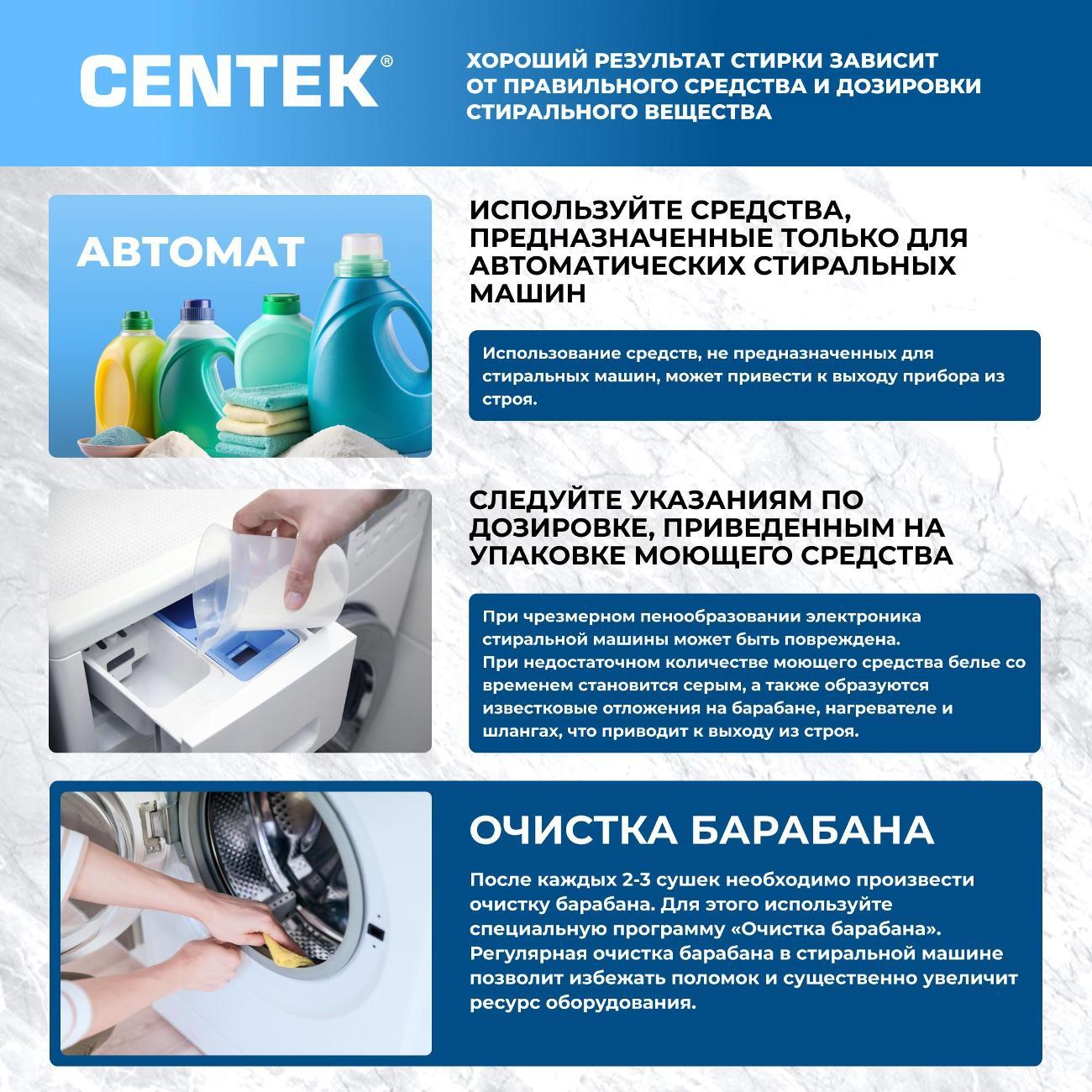 CENTEK®

ХОРОШИЙ РЕЗУЛЬТАТ СТИРКИ ЗАВИСИТ ОТ ПРАВИЛЬНОГО СРЕДСТВА И ДОЗИРОВКИ СТИРАЛЬНОГО ВЕЩЕСТВА

АВТОМАТ

ИСПОЛЬЗУЙТЕ СРЕДСТВА, ПРЕДНАЗНАЧЕННЫЕ ТОЛЬКО ДЛЯ АВТОМАТИЧЕСКИХ СТИРАЛЬНЫХ МАШИН

Использование средств, не предназначенных для стиральных машин, может привести к выходу прибора из строя.

СЛЕДУЙТЕ УКАЗАНИЯМ ПО ДОЗИРОВКЕ, ПРИВЕДЕННЫМ НА УПАКОВКЕ МОЮЩЕГО СРЕДСТВА

При чрезмерном пенообразовании электроника стиральной машины может быть повреждена.
При недостаточном количестве моющего средства белье со временем становится серым, а также образуются известковые отложения на барабане, нагревателе и шлангах, что приводит к выходу из строя.

ОЧИСТКА БАРАБАНА

После каждых 2-3 сушек необходимо произвести очистку барабана. Для этого используйте специальную программу «Очистка барабана». Регулярная очистка барабана в стиральной машине позволит избежать поломок и существенно увеличит ресурс оборудования.