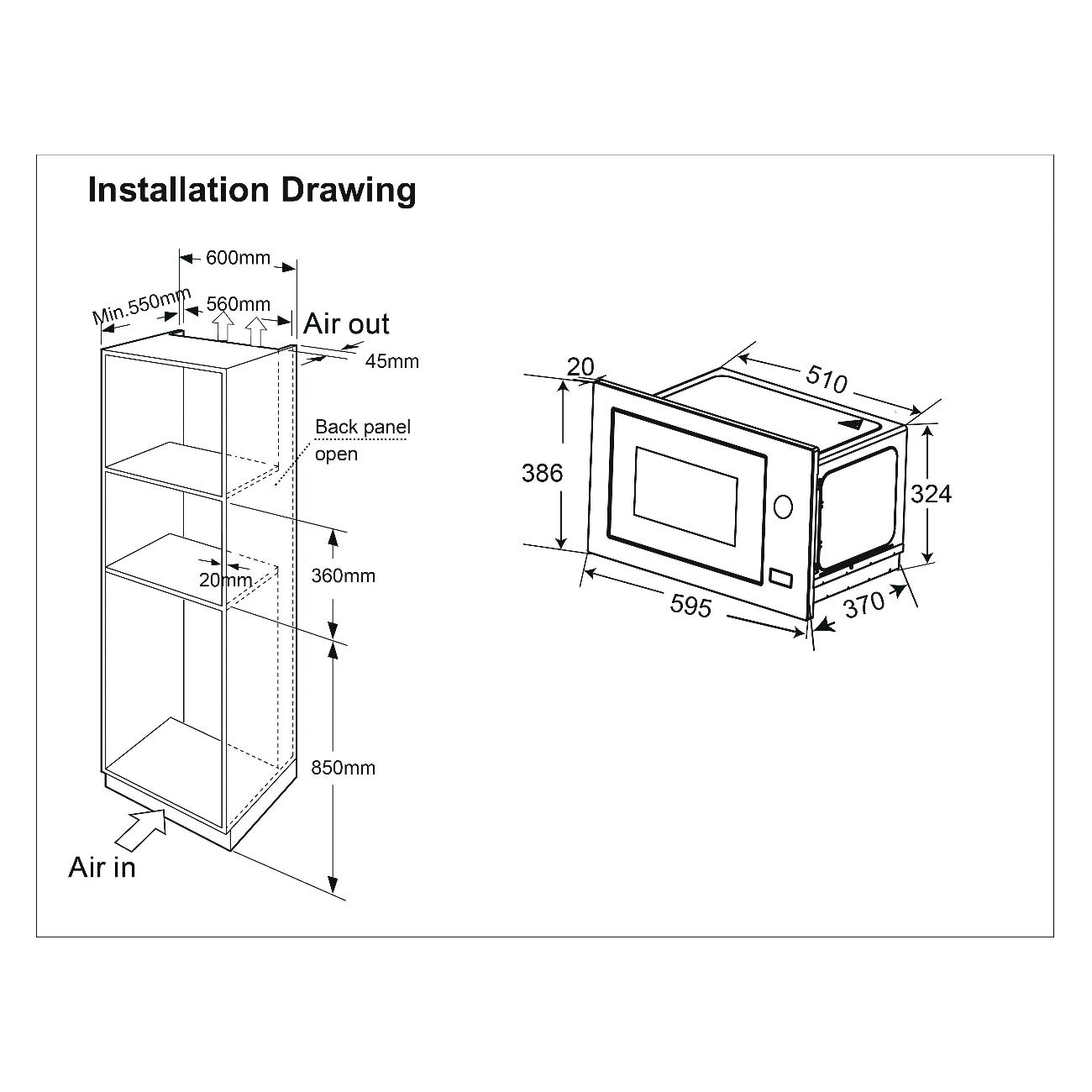 Installation Drawing

600mm

Min.550mm

560mm

Air out

45mm

Back panel open

20mm

360mm

850mm

Air in

20

510

386

324

595

370