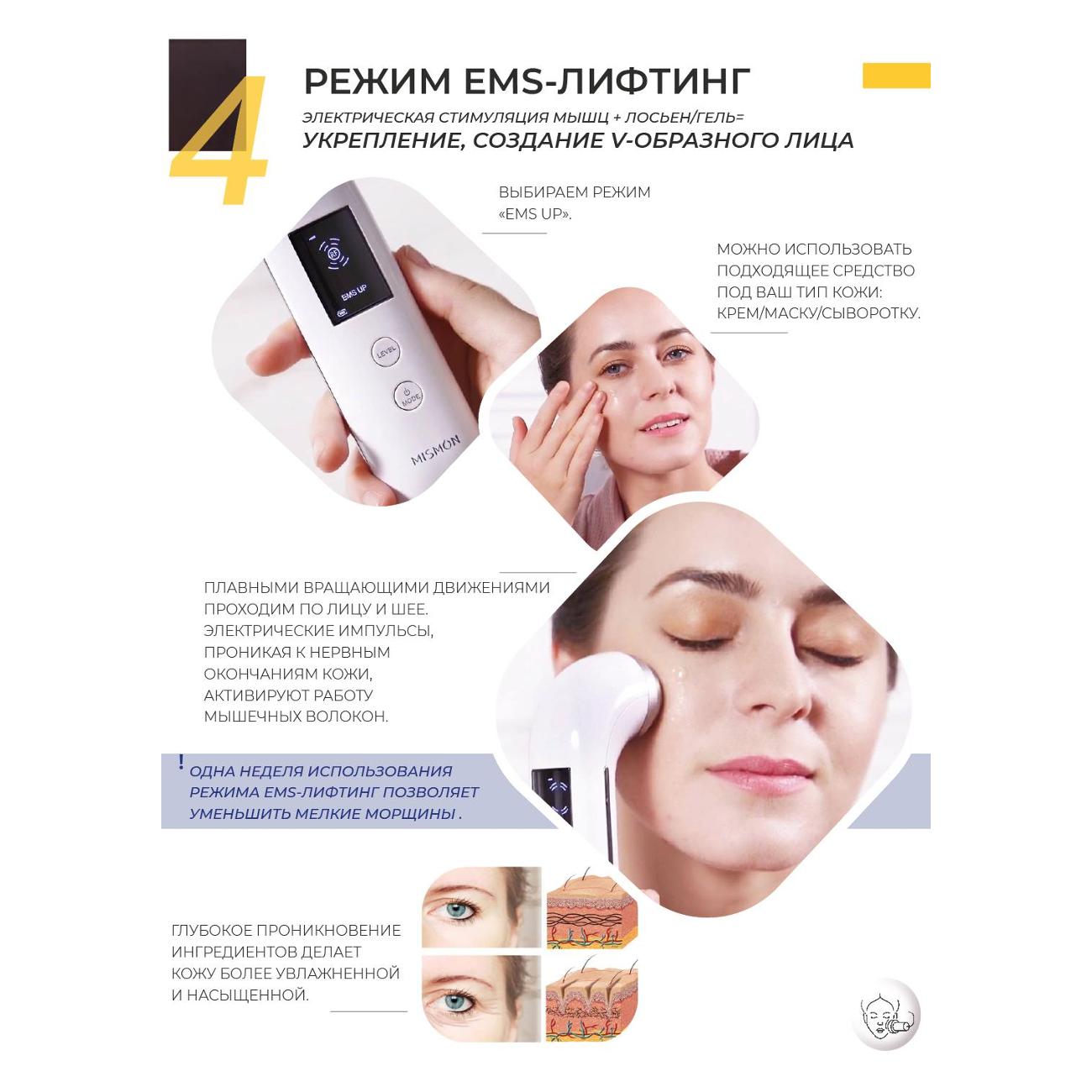 4

РЕЖИМ EMS-ЛИФТИНГ

ЭЛЕКТРИЧЕСКАЯ СТИМУЛЯЦИЯ МЫШЦ + ЛОСЬЕН/ГЕЛЬ=
УКРЕПЛЕНИЕ, СОЗДАНИЕ V-ОБРАЗНОГО ЛИЦА

ВЫБИРАЕМ РЕЖИМ «EMS UP».

EMS UP

LEVEL

MODE

MISMON

МОЖНО ИСПОЛЬЗОВАТЬ ПОДХОДЯЩЕЕ СРЕДСТВО ПОД ВАШ ТИП КОЖИ: КРЕМ/МАСКУ/СЫВОРОТКУ.

ПЛАВНЫМИ ВРАЩАЮЩИМИ ДВИЖЕНИЯМИ ПРОХОДИМ ПО ЛИЦУ И ШЕЕ. ЭЛЕКТРИЧЕСКИЕ ИМПУЛЬСЫ, ПРОНИКАЯ К НЕРВНЫМ ОКОНЧАНИЯМ КОЖИ, АКТИВИРУЮТ РАБОТУ МЫШЕЧНЫХ ВОЛОКОН.

! ОДНА НЕДЕЛЯ ИСПОЛЬЗОВАНИЯ РЕЖИМА EMS-ЛИФТИНГ ПОЗВОЛЯЕТ УМЕНЬШИТЬ МЕЛКИЕ МОРЩИНЫ .

ГЛУБОКОЕ ПРОНИКНОВЕНИЕ ИНГРЕДИЕНТОВ ДЕЛАЕТ КОЖУ БОЛЕЕ УВЛАЖНЕННОЙ И НАСЫЩЕННОЙ.