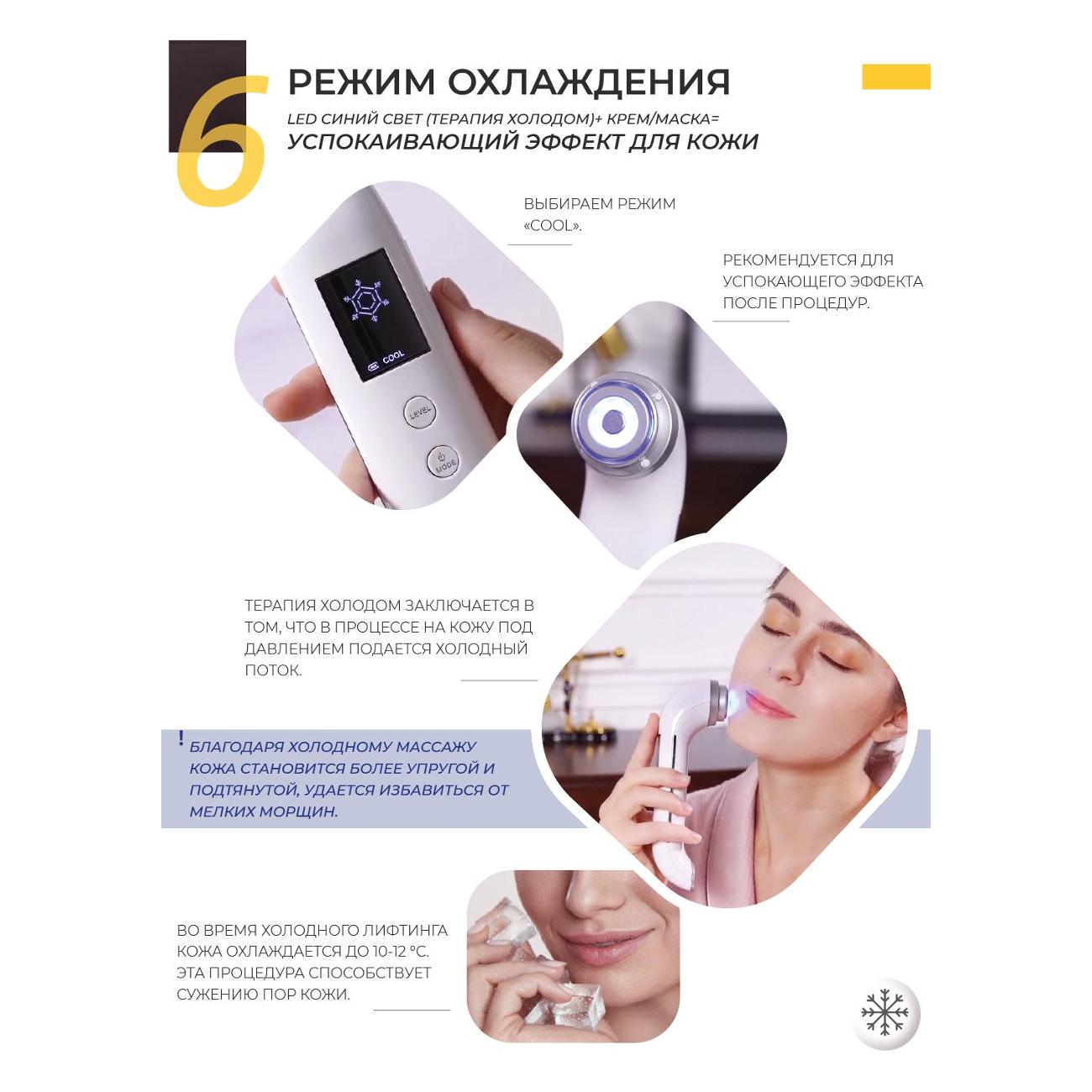 6

РЕЖИМ ОХЛАЖДЕНИЯ

LED СИНИЙ СВЕТ (ТЕРАПИЯ ХОЛОДОМ)+ КРЕМ/МАСКА=
УСПОКАИВАЮЩИЙ ЭФФЕКТ ДЛЯ КОЖИ

ВЫБИРАЕМ РЕЖИМ «COOL».

РЕКОМЕНДУЕТСЯ ДЛЯ УСПОКАЮЩЕГО ЭФФЕКТА ПОСЛЕ ПРОЦЕДУР.

COOL

LEVEL

MODE

ТЕРАПИЯ ХОЛОДОМ ЗАКЛЮЧАЕТСЯ В ТОМ, ЧТО В ПРОЦЕССЕ НА КОЖУ ПОД ДАВЛЕНИЕМ ПОДАЕТСЯ ХОЛОДНЫЙ ПОТОК.

! БЛАГОДАРЯ ХОЛОДНОМУ МАССАЖУ КОЖА СТАНОВИТСЯ БОЛЕЕ УПРУГОЙ И ПОДТЯНУТОЙ, УДАЕТСЯ ИЗБАВИТЬСЯ ОТ МЕЛКИХ МОРЩИН.

ВО ВРЕМЯ ХОЛОДНОГО ЛИФТИНГА КОЖА ОХЛАЖДАЕТСЯ ДО 10-12 °С. ЭТА ПРОЦЕДУРА СПОСОБСТВУЕТ СУЖЕНИЮ ПОР КОЖИ.