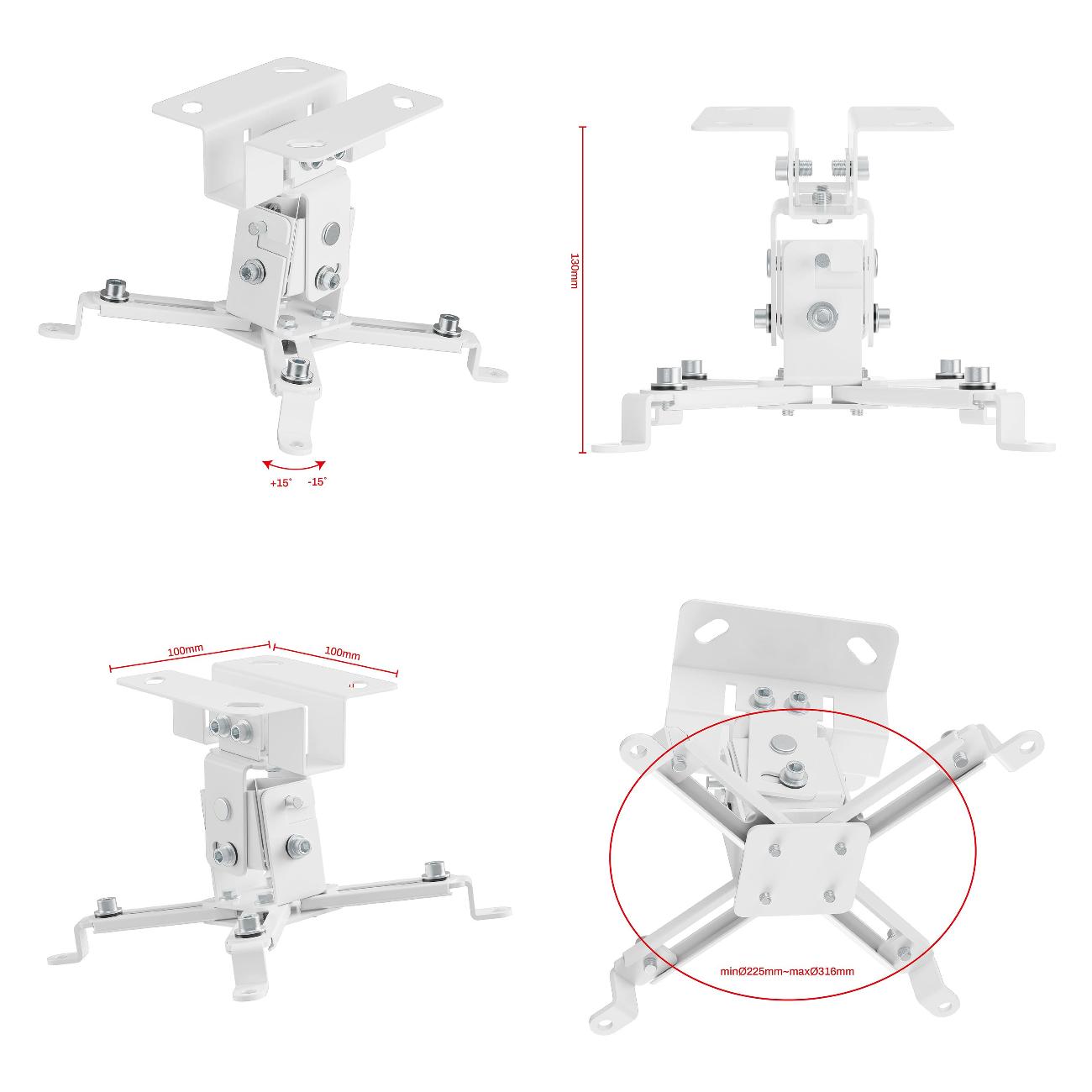 +15° -15°

130mm

100mm 100mm

minØ225mm~maxØ316mm