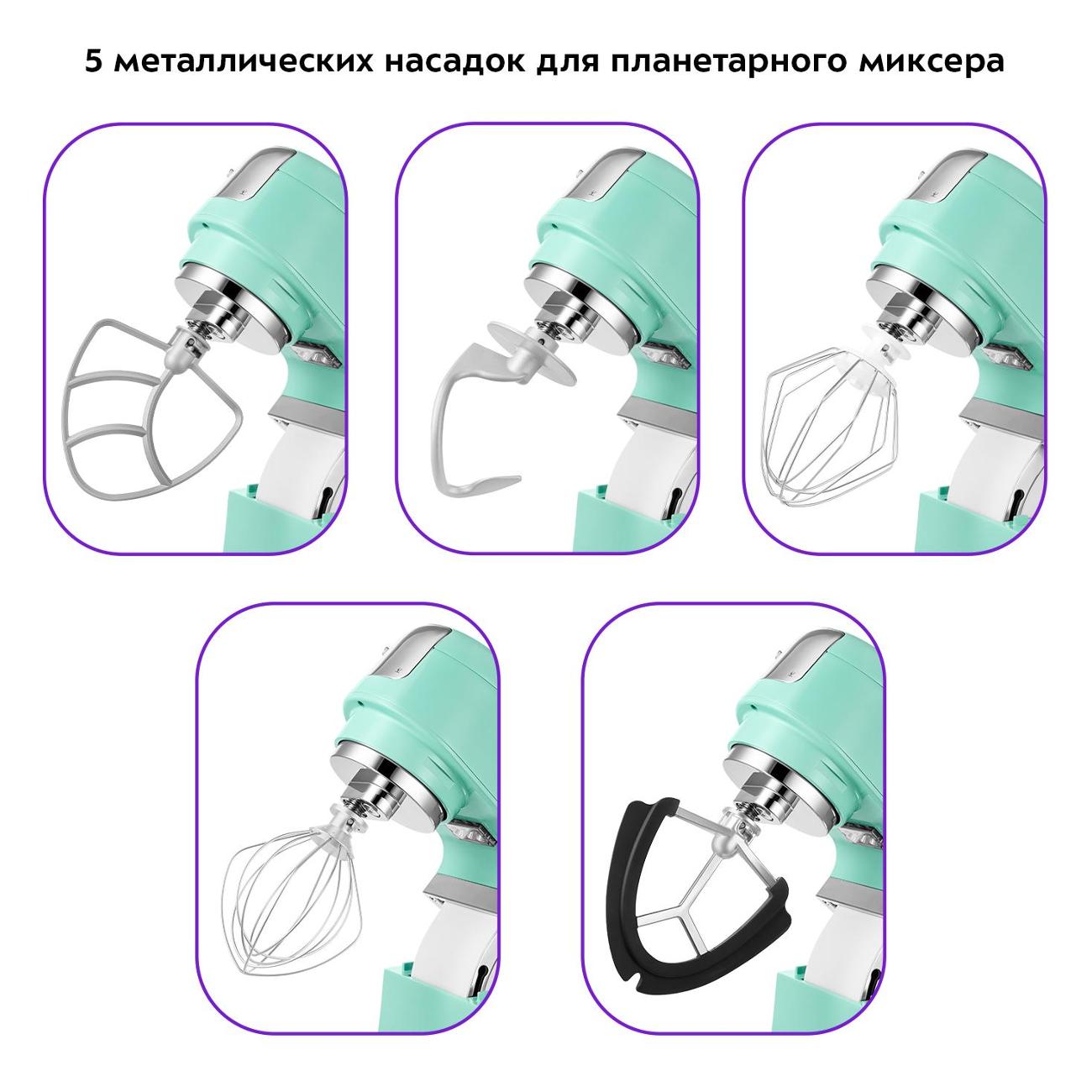 5 металлических насадок для планетарного миксера