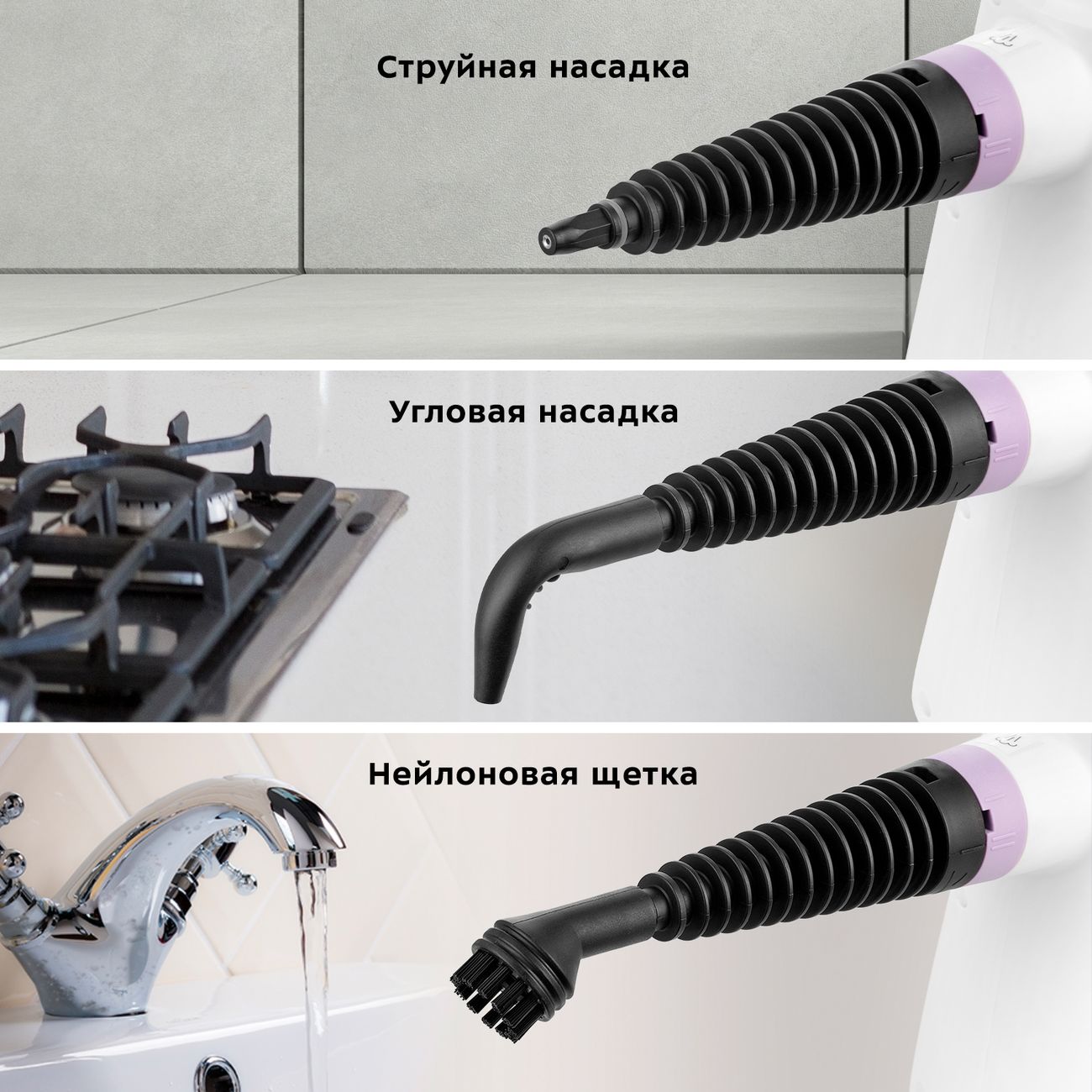 Струйная насадка

Угловая насадка

Нейлоновая щетка