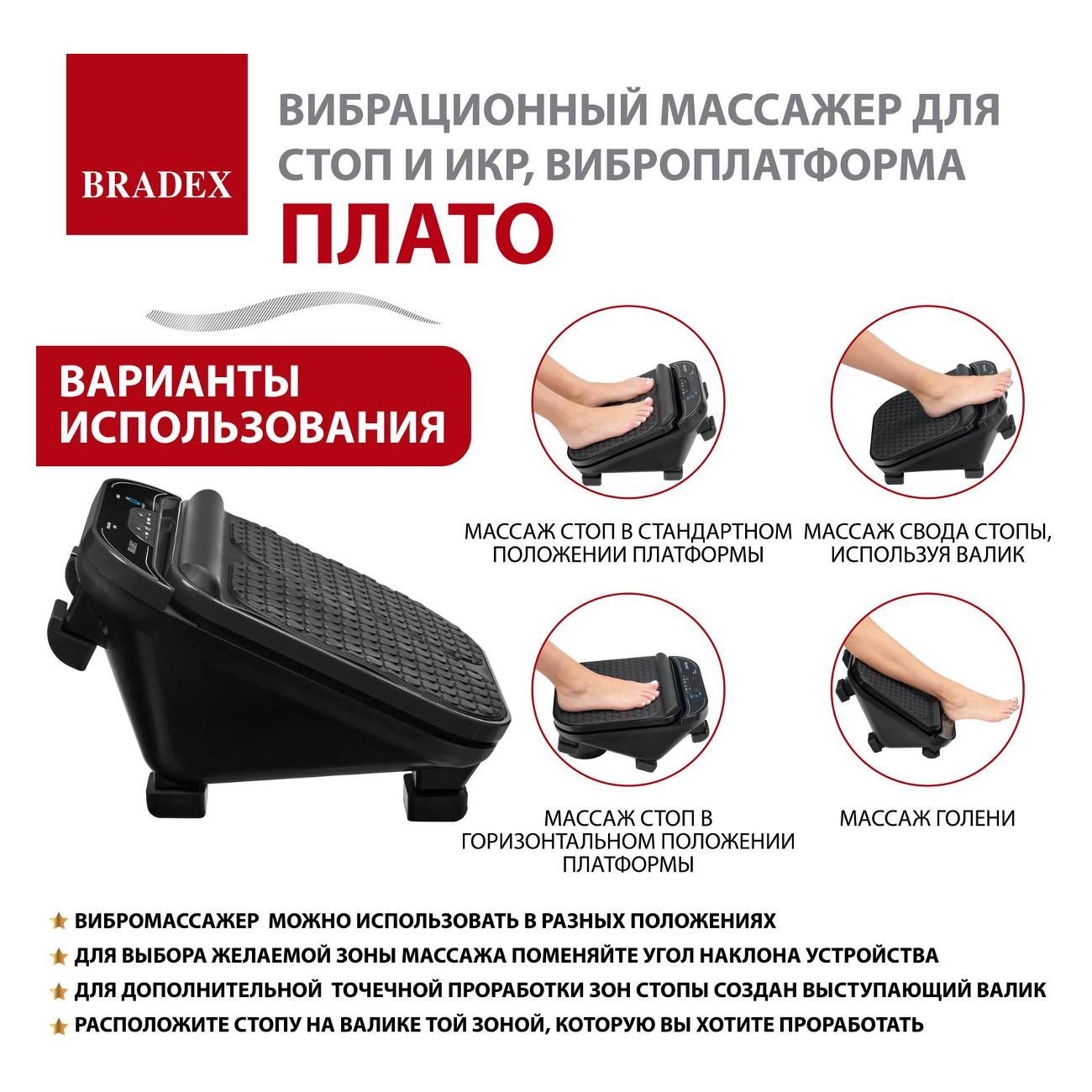 BRADEX

ВИБРАЦИОННЫЙ МАССАЖЕР ДЛЯ СТОП И ИКР, ВИБРОПЛАТФОРМА
ПЛАТО

ВАРИАНТЫ ИСПОЛЬЗОВАНИЯ

МАССАЖ СТОП В СТАНДАРТНОМ ПОЛОЖЕНИИ ПЛАТФОРМЫ

МАССАЖ СВОДА СТОПЫ, ИСПОЛЬЗУЯ ВАЛИК

МАССАЖ СТОП В ГОРИЗОНТАЛЬНОМ ПОЛОЖЕНИИ ПЛАТФОРМЫ

МАССАЖ ГОЛЕНИ

ВИБРОМАССАЖЕР МОЖНО ИСПОЛЬЗОВАТЬ В РАЗНЫХ ПОЛОЖЕНИЯХ
ДЛЯ ВЫБОРА ЖЕЛАЕМОЙ ЗОНЫ МАССАЖА ПОМЕНЯЙТЕ УГОЛ НАКЛОНА УСТРОЙСТВА
ДЛЯ ДОПОЛНИТЕЛЬНОЙ ТОЧЕЧНОЙ ПРОРАБОТКИ ЗОН СТОПЫ СОЗДАН ВЫСТУПАЮЩИЙ ВАЛИК
РАСПОЛОЖИТЕ СТОПУ НА ВАЛИКЕ ТОЙ ЗОНОЙ, КОТОРУЮ ВЫ ХОТИТЕ ПРОРАБОТАТЬ