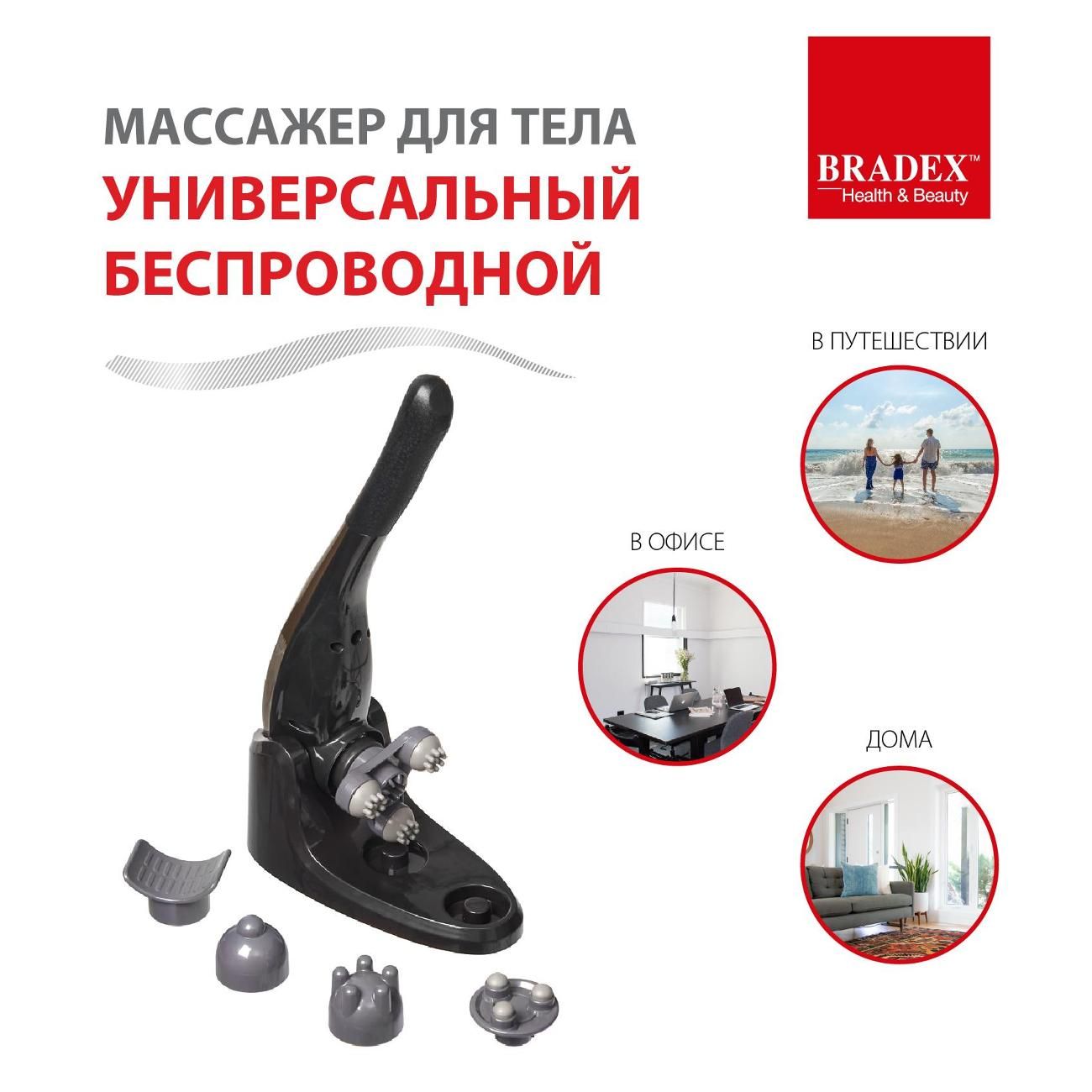 МАССАЖЕР ДЛЯ ТЕЛА
УНИВЕРСАЛЬНЫЙ БЕСПРОВОДНОЙ

BRADEX™
Health & Beauty

В ПУТЕШЕСТВИИ

В ОФИСЕ

ДОМА