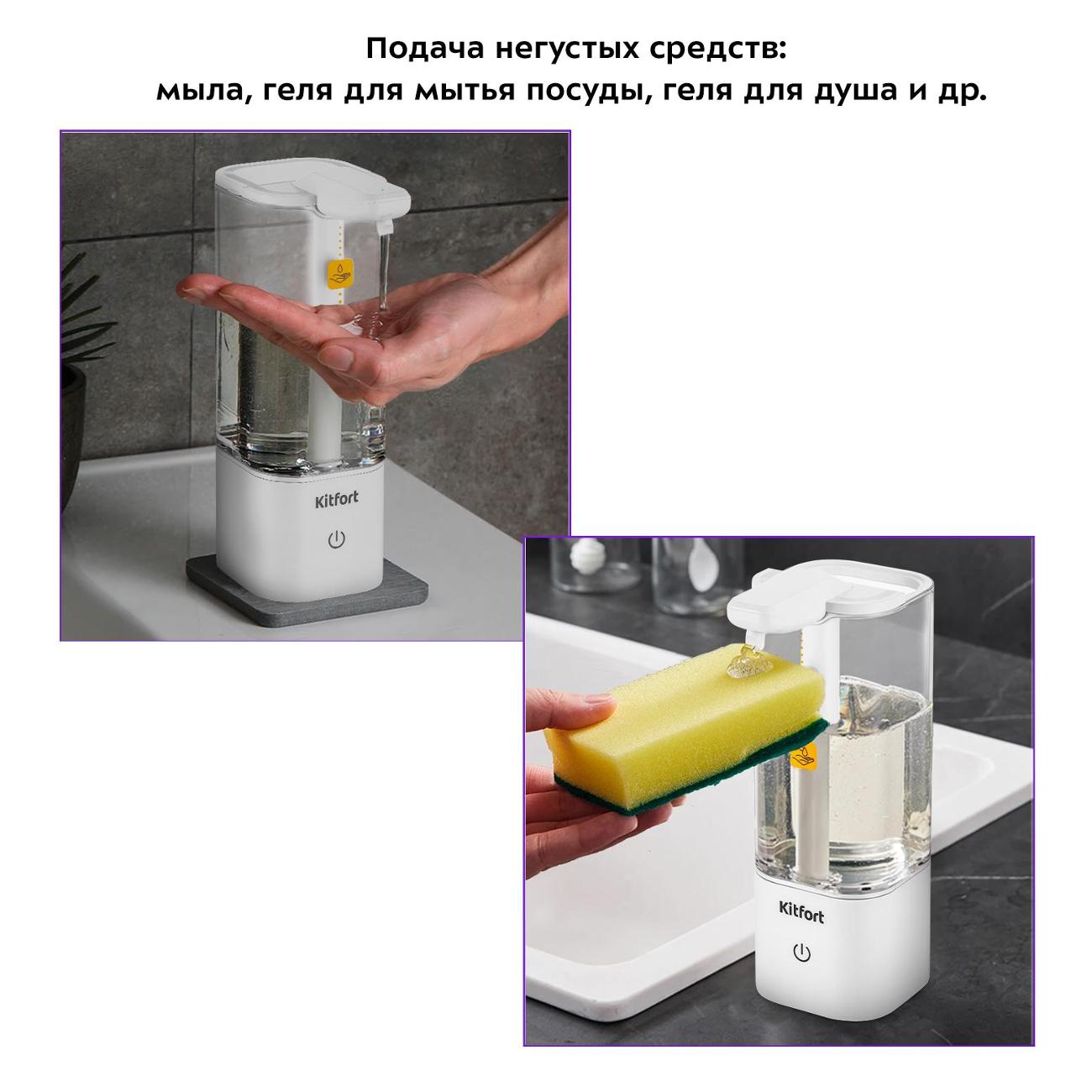 Подача негустых средств:
мыла, геля для мытья посуды, геля для душа и др.

Kitfort

Kitfort