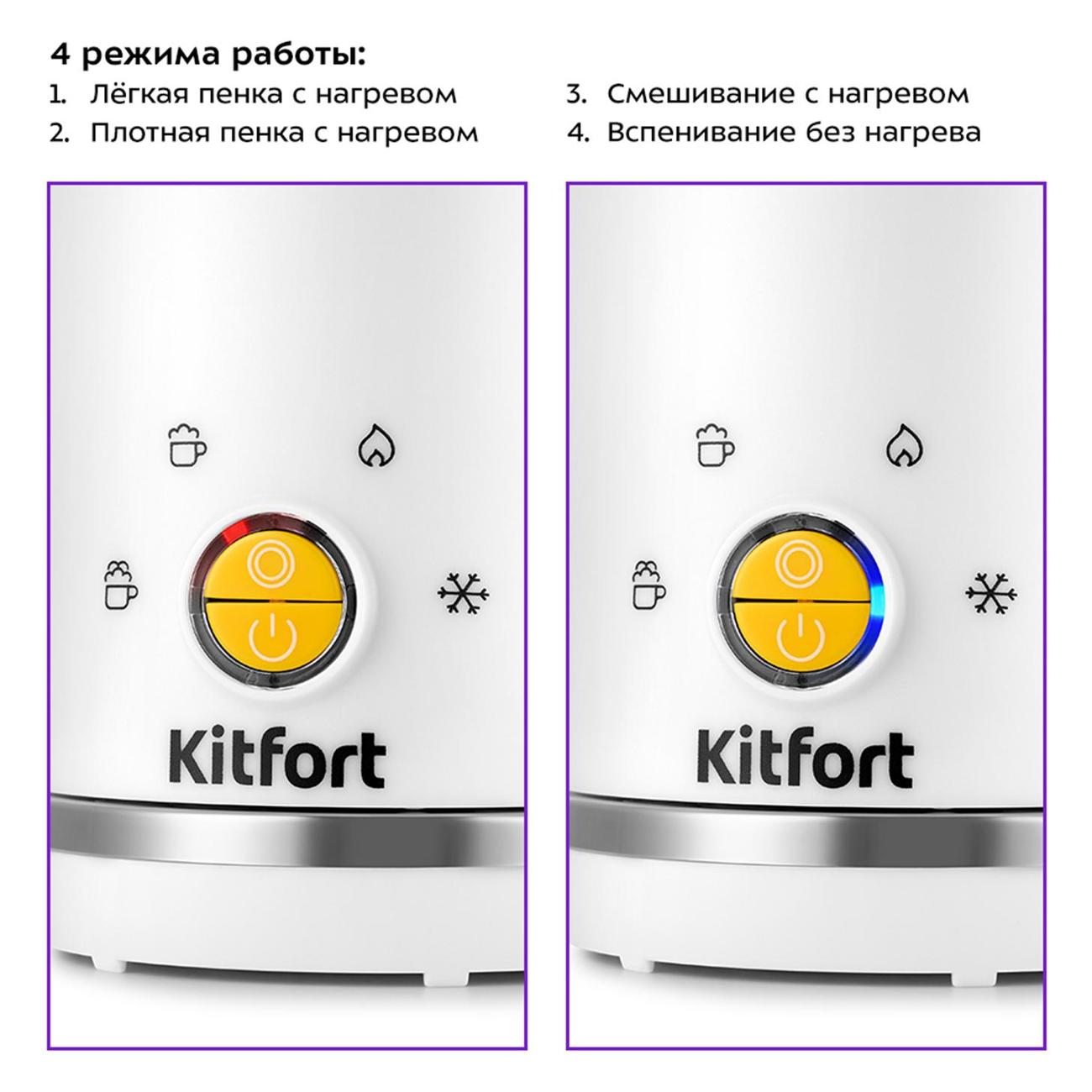 4 режима работы:

1. Лёгкая пенка с нагревом
2. Плотная пенка с нагревом

3. Смешивание с нагревом
4. Вспенивание без нагрева

Kitfort

Kitfort