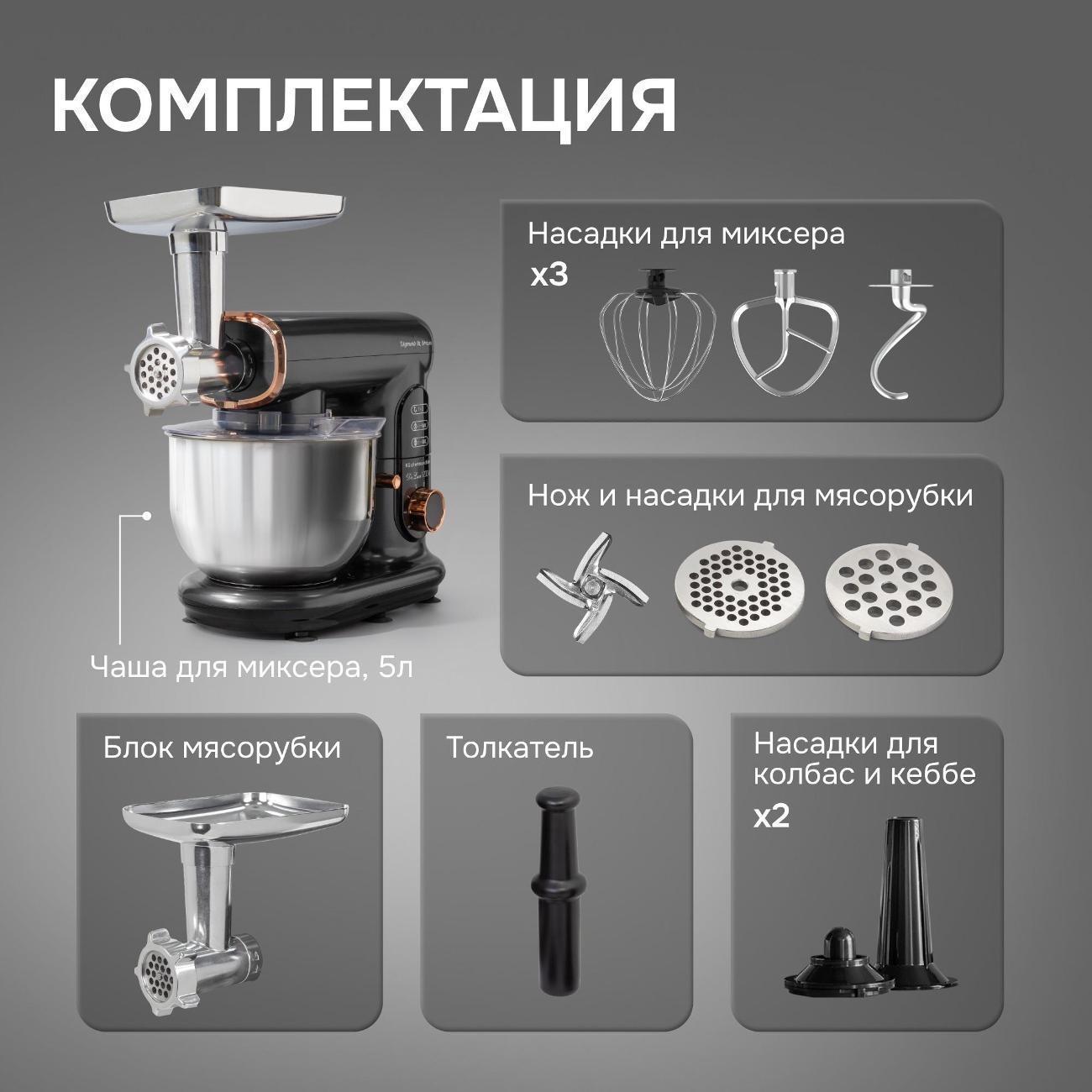 КОМПЛЕКТАЦИЯ

Насадки для миксера
x3

Нож и насадки для мясорубки

Чаша для миксера, 5л

Блок мясорубки

Толкатель

Насадки для колбас и кеббе
x2