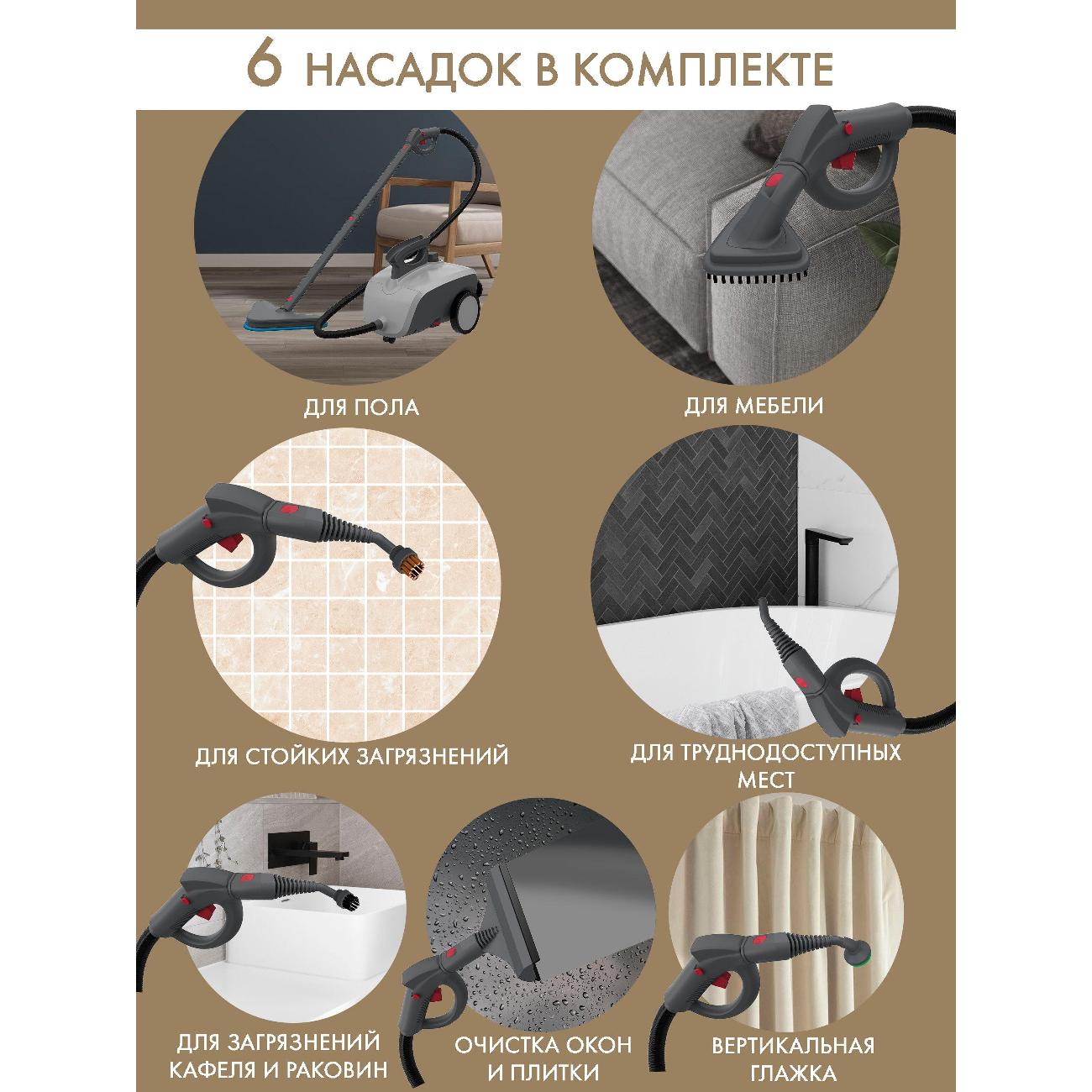 6 НАСАДОК В КОМПЛЕКТЕ

ДЛЯ ПОЛА

ДЛЯ МЕБЕЛИ

ДЛЯ СТОЙКИХ ЗАГРЯЗНЕНИЙ

ДЛЯ ТРУДНОДОСТУПНЫХ МЕСТ

ДЛЯ ЗАГРЯЗНЕНИЙ КАФЕЛЯ И РАКОВИН

ОЧИСТКА ОКОН И ПЛИТКИ

ВЕРТИКАЛЬНАЯ ГЛАЖКА