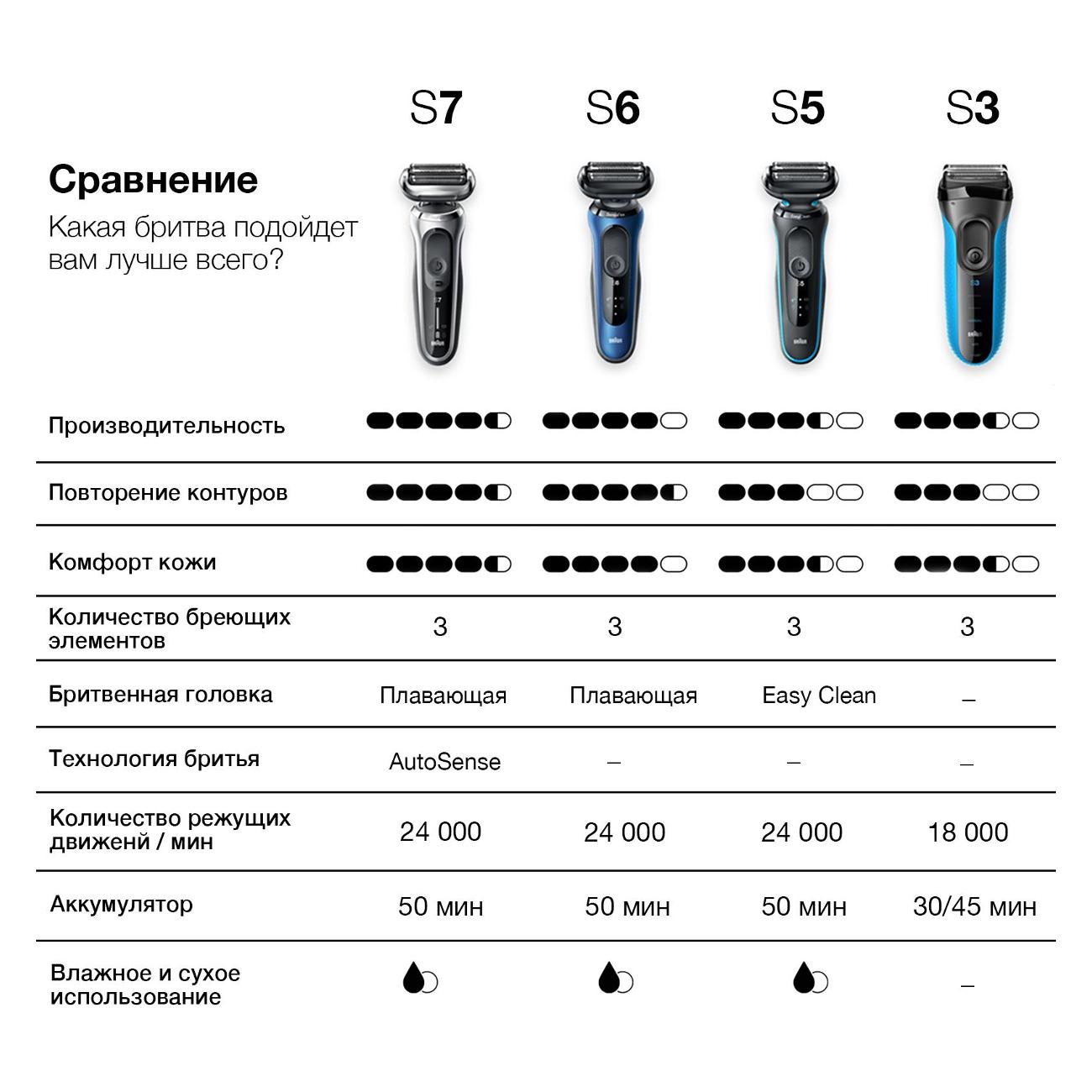 Сравнение
Какая бритва подойдет вам лучше всего?

| | S7 | S6 | S5 | S3 |
|---|---|---|---|---|
| Производительность | | | | |
| Повторение контуров | | | | |
| Комфорт кожи | | | | |
| Количество бреющих элементов | 3 | 3 | 3 | 3 |
| Бритвенная головка | Плавающая | Плавающая | Easy Clean | – |
| Технология бритья | AutoSense | – | – | – |
| Количество режущих движений / мин | 24 000 | 24 000 | 24 000 | 18 000 |
| Аккумулятор | 50 мин | 50 мин | 50 мин | 30/45 мин |
| Влажное и сухое использование | | | | – |