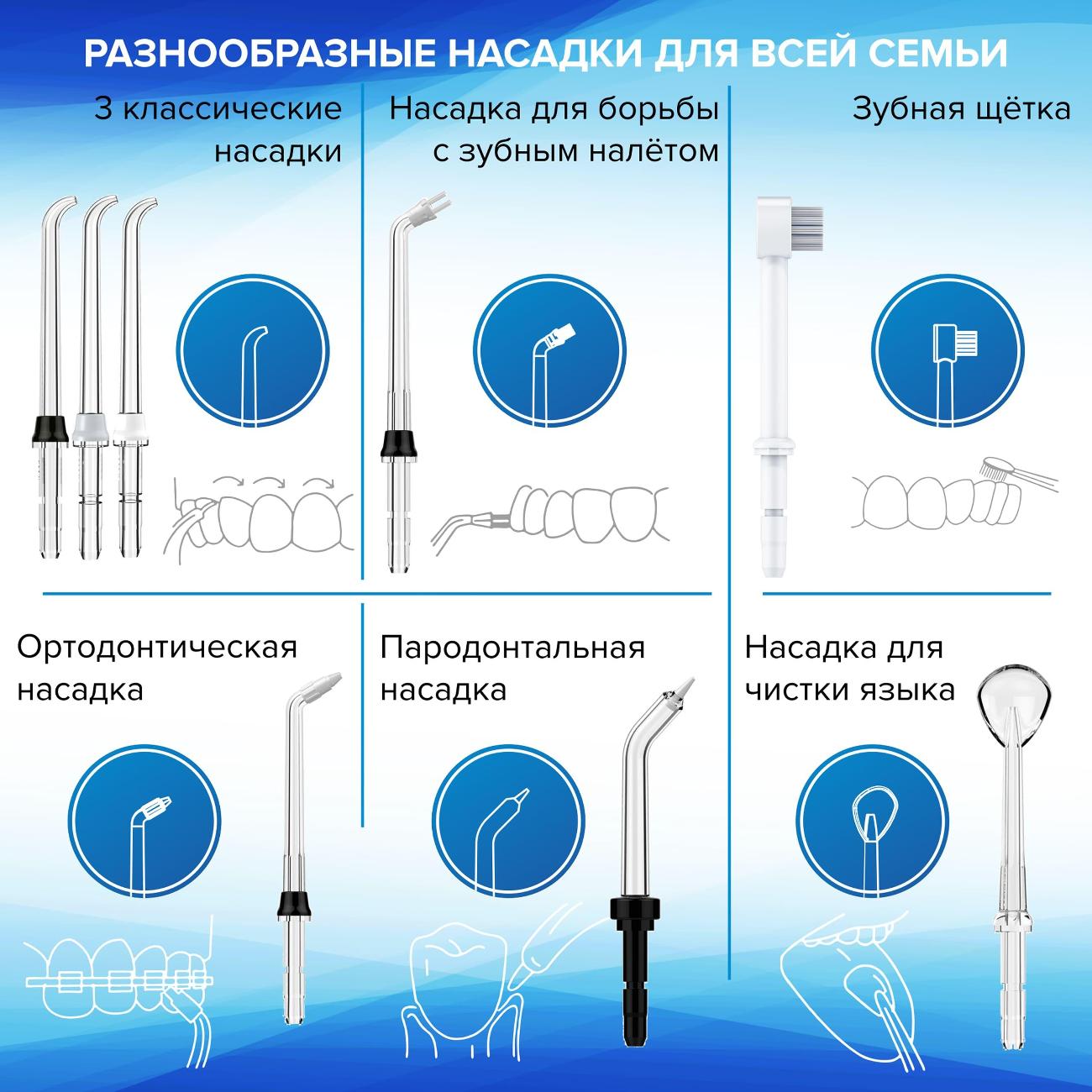 РАЗНООБРАЗНЫЕ НАСАДКИ ДЛЯ ВСЕЙ СЕМЬИ

3 классические насадки

Насадка для борьбы с зубным налётом

Зубная щётка

Ортодонтическая насадка

Пародонтальная насадка

Насадка для чистки языка