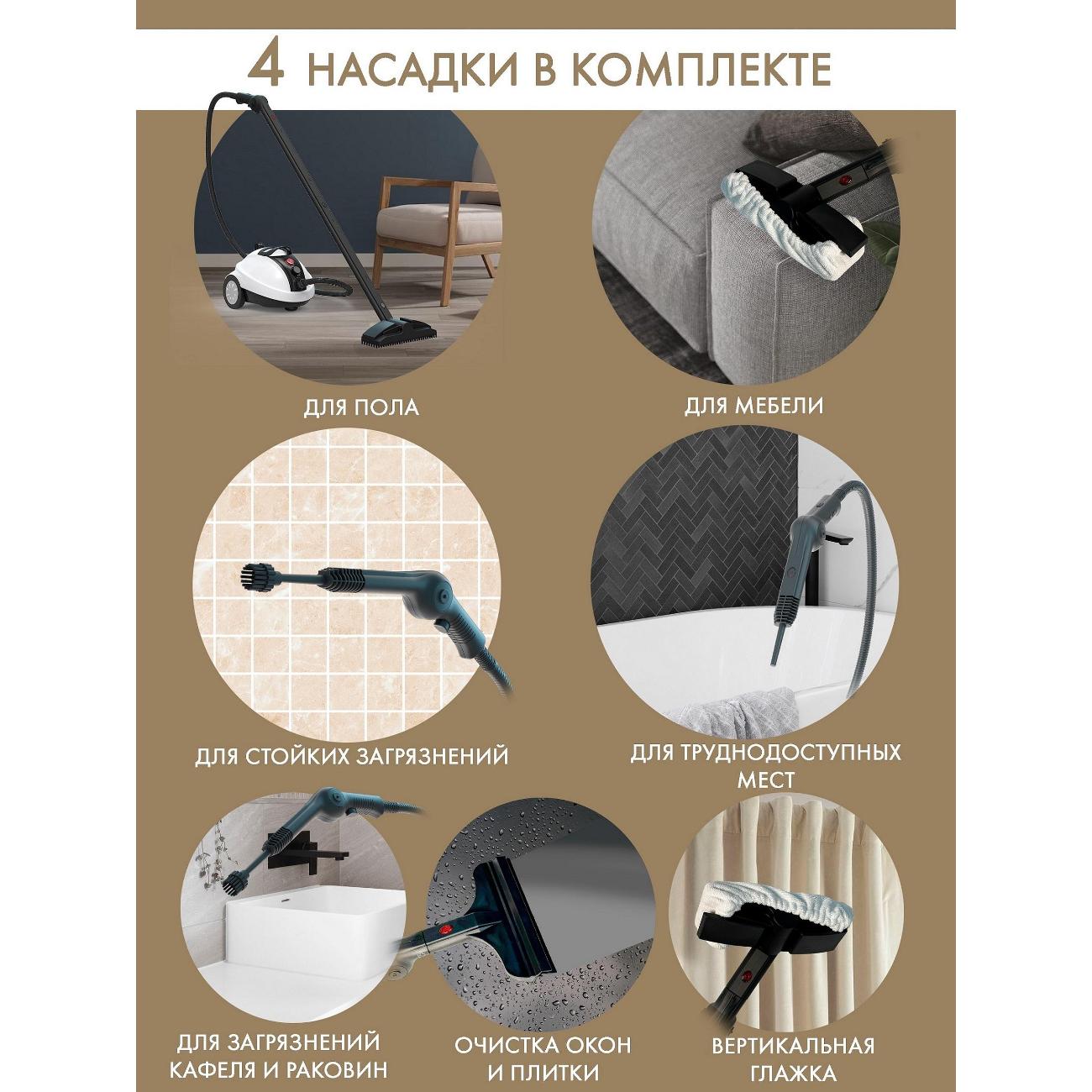 4 НАСАДКИ В КОМПЛЕКТЕ

ДЛЯ ПОЛА

ДЛЯ МЕБЕЛИ

ДЛЯ СТОЙКИХ ЗАГРЯЗНЕНИЙ

ДЛЯ ТРУДНОДОСТУПНЫХ МЕСТ

ДЛЯ ЗАГРЯЗНЕНИЙ КАФЕЛЯ И РАКОВИН

ОЧИСТКА ОКОН И ПЛИТКИ

ВЕРТИКАЛЬНАЯ ГЛАЖКА