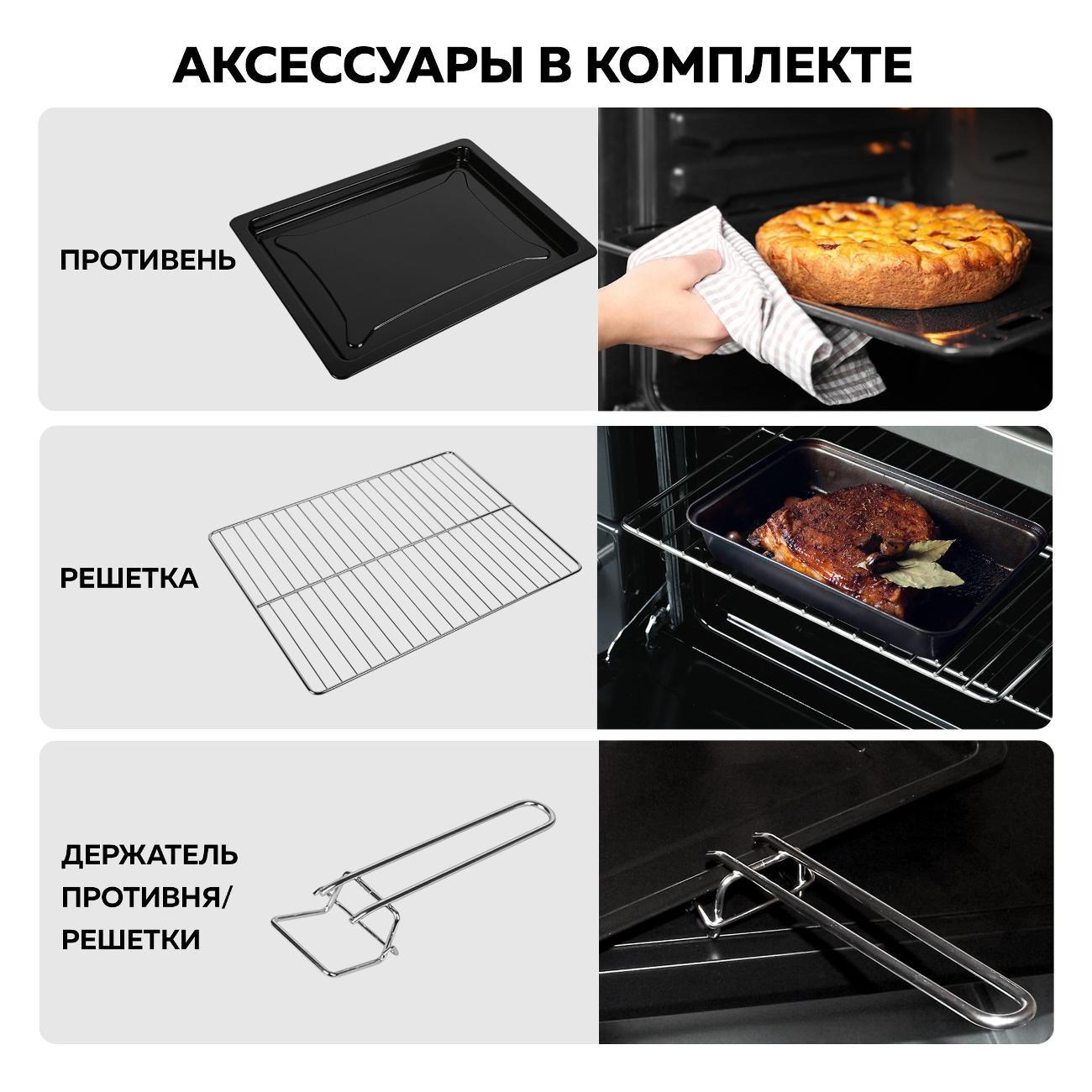 АКСЕССУАРЫ В КОМПЛЕКТЕ

ПРОТИВЕНЬ

РЕШЕТКА

ДЕРЖАТЕЛЬ ПРОТИВНЯ/ РЕШЕТКИ