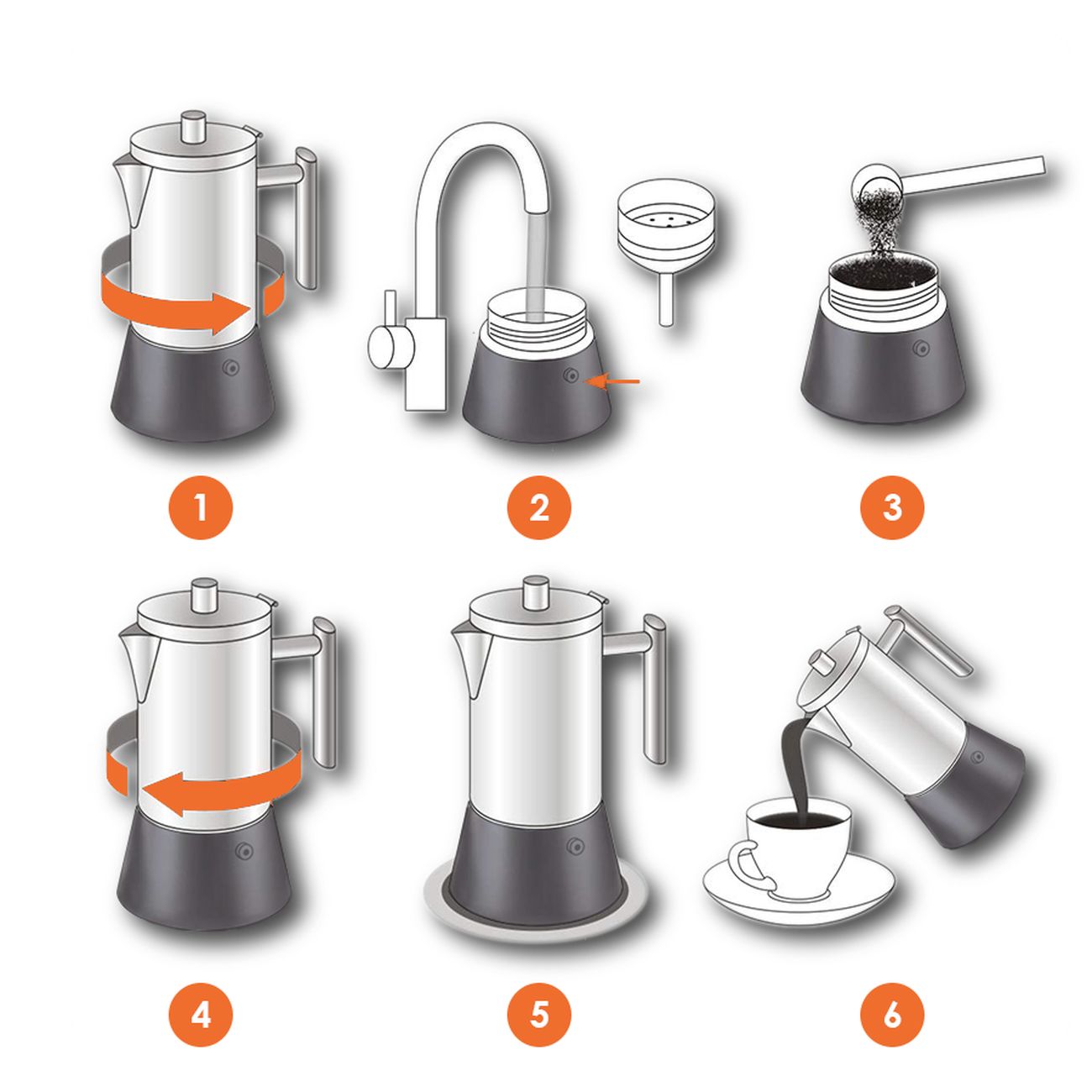 1

2

3

4

5

6