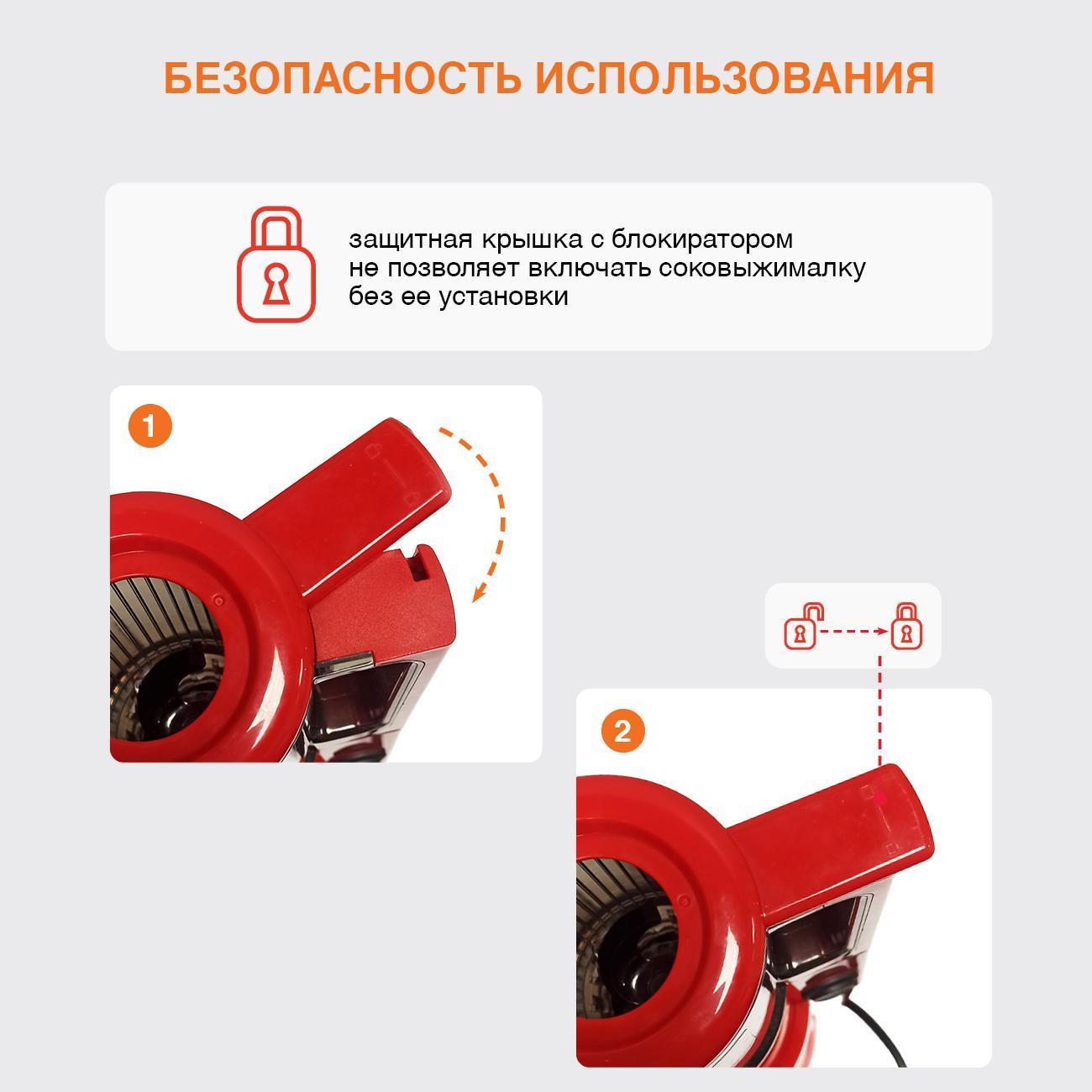 БЕЗОПАСНОСТЬ ИСПОЛЬЗОВАНИЯ

защитная крышка с блокиратором не позволяет включать соковыжималку без ее установки

1

2