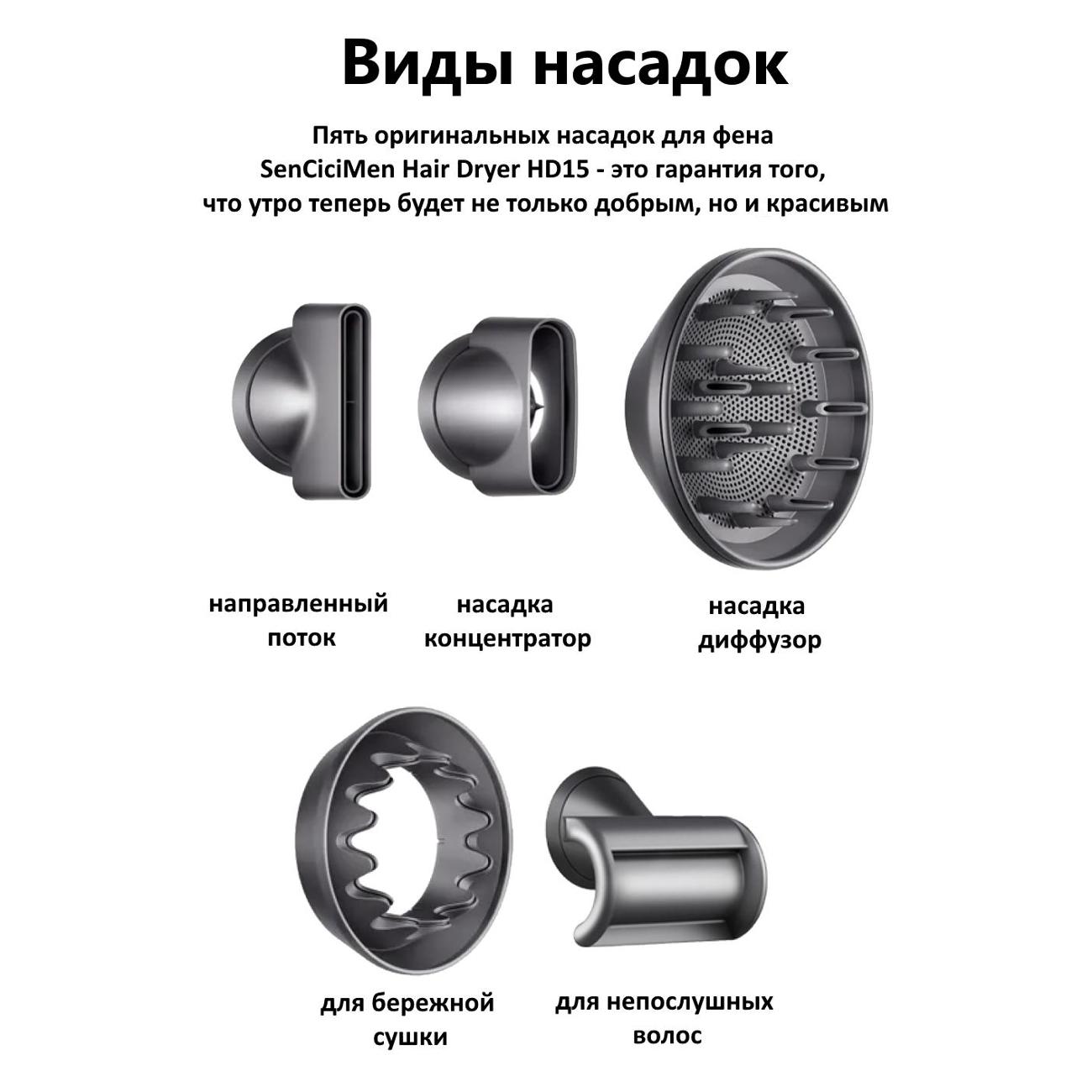 Виды насадок

Пять оригинальных насадок для фена SenCiciMen Hair Dryer HD15 - это гарантия того, что утро теперь будет не только добрым, но и красивым

направленный поток

насадка концентратор

насадка диффузор

для бережной сушки

для непослушных волос