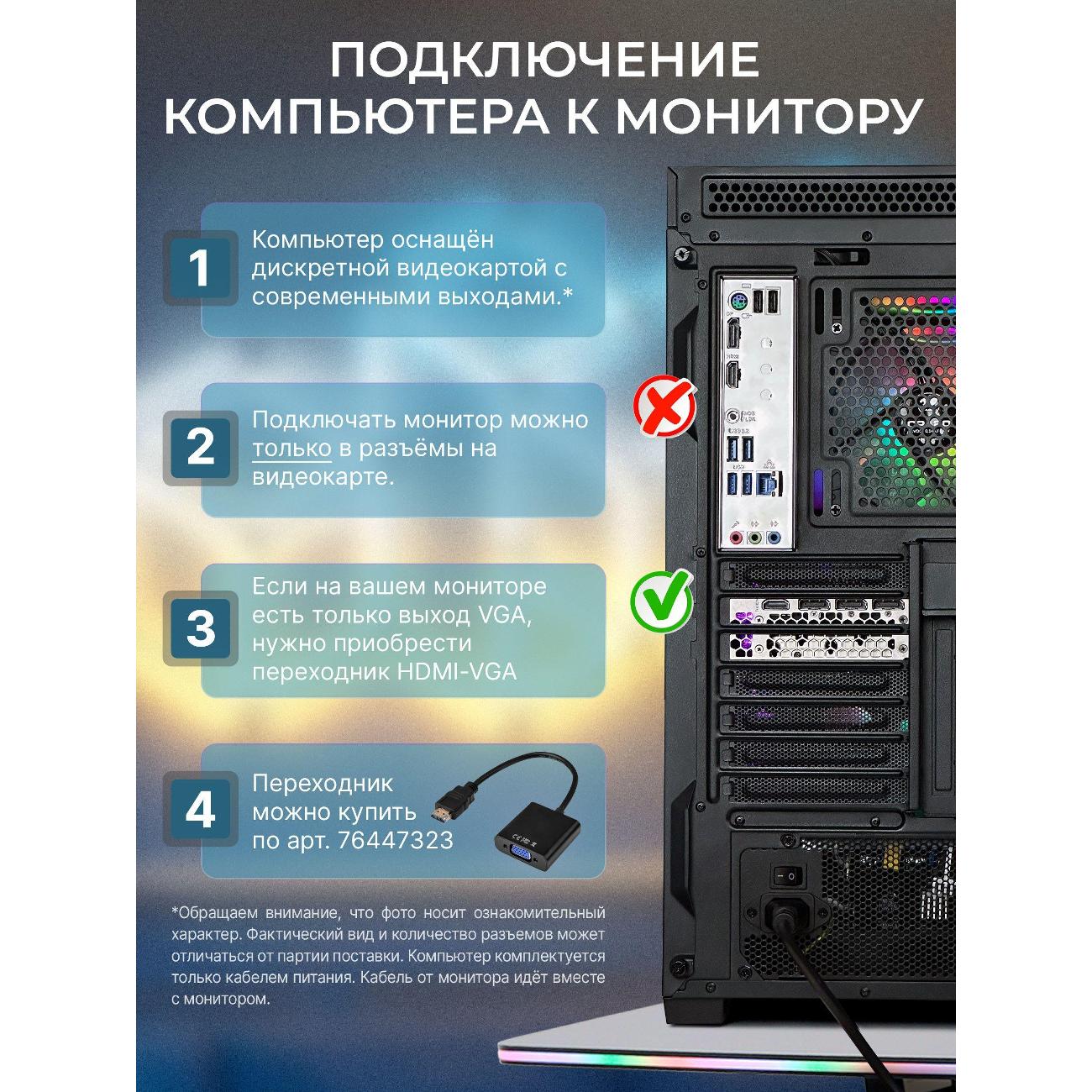 ПОДКЛЮЧЕНИЕ КОМПЬЮТЕРА К МОНИТОРУ

1

Компьютер оснащён дискретной видеокартой с современными выходами.*

2

Подключать монитор можно только в разъёмы на видеокарте.

3

Если на вашем мониторе есть только выход VGA, нужно приобрести переходник HDMI-VGA

4

Переходник можно купить по арт. 76447323

*Обращаем внимание, что фото носит ознакомительный характер. Фактический вид и количество разъемов может отличаться от партии поставки. Компьютер комплектуется только кабелем питания. Кабель от монитора идёт вместе с монитором.