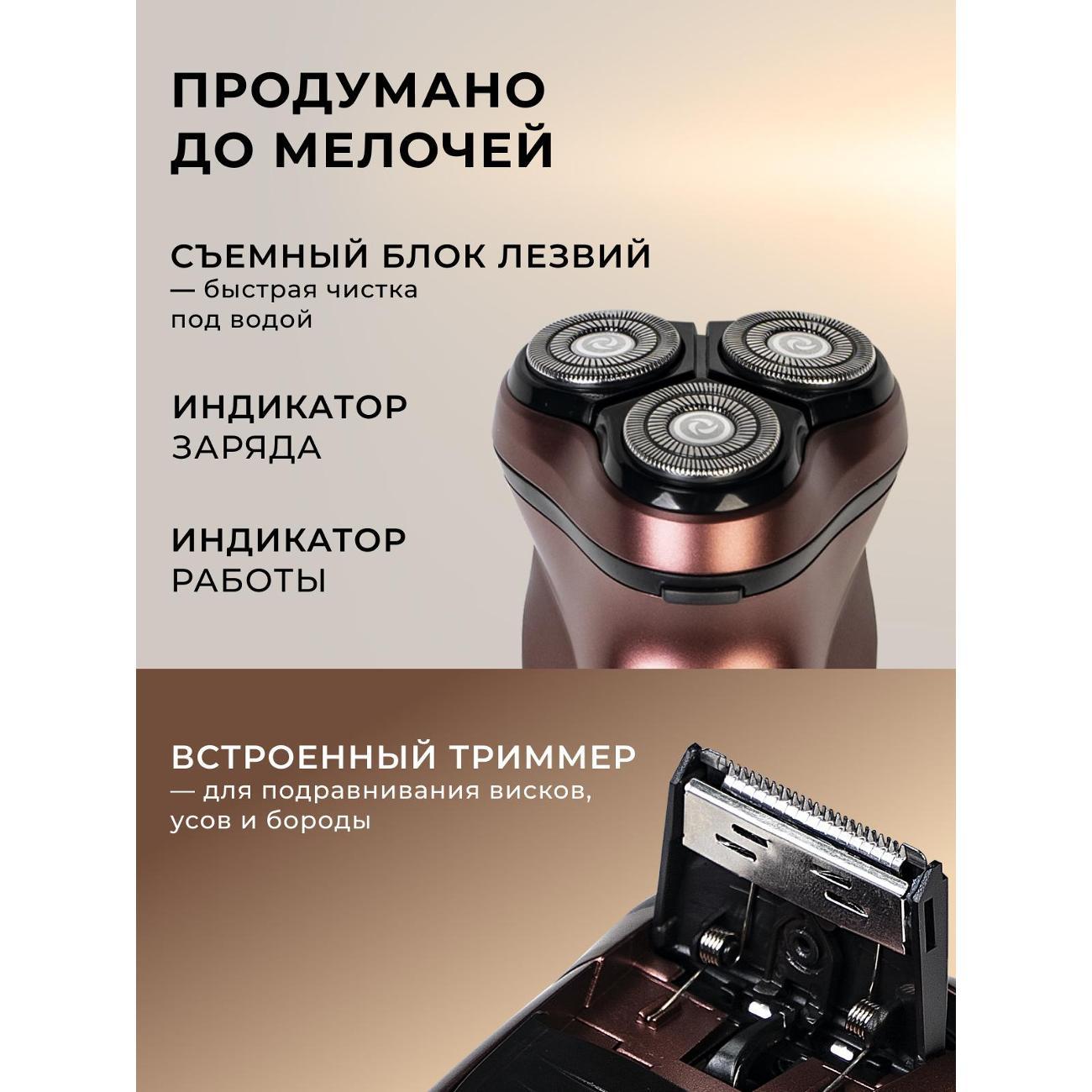 ПРОДУМАНО ДО МЕЛОЧЕЙ

СЪЕМНЫЙ БЛОК ЛЕЗВИЙ
— быстрая чистка под водой

ИНДИКАТОР
ЗАРЯДА

ИНДИКАТОР
РАБОТЫ

ВСТРОЕННЫЙ ТРИММЕР
— для подравнивания висков, усов и бороды