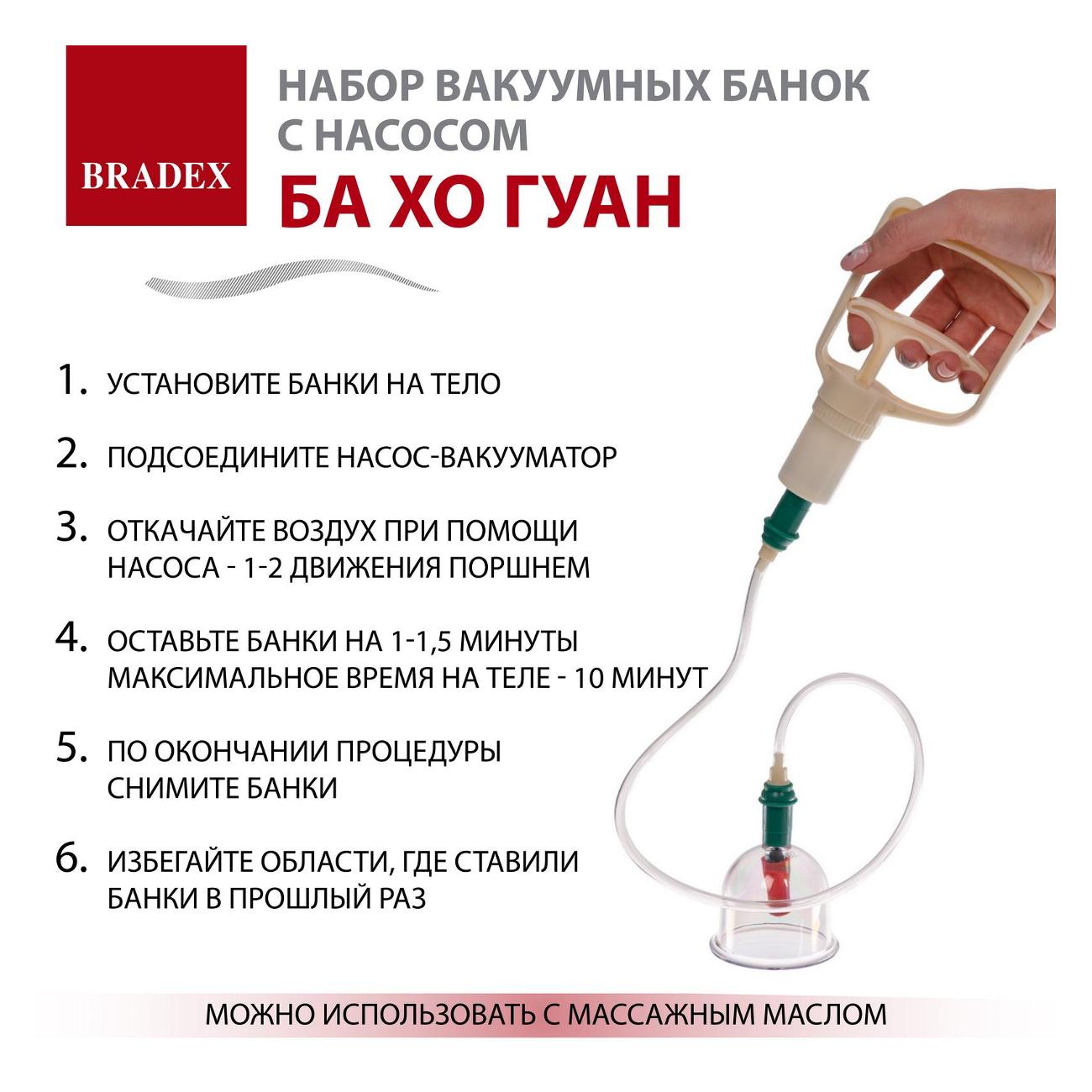 BRADEX

НАБОР ВАКУУМНЫХ БАНОК С НАСОСОМ

БА ХО ГУАН

1. УСТАНОВИТЕ БАНКИ НА ТЕЛО

2. ПОДСОЕДИНИТЕ НАСОС-ВАКУУМАТОР

3. ОТКАЧАЙТЕ ВОЗДУХ ПРИ ПОМОЩИ НАСОСА - 1-2 ДВИЖЕНИЯ ПОРШНЕМ

4. ОСТАВЬТЕ БАНКИ НА 1-1,5 МИНУТЫ МАКСИМАЛЬНОЕ ВРЕМЯ НА ТЕЛЕ - 10 МИНУТ

5. ПО ОКОНЧАНИИ ПРОЦЕДУРЫ СНИМИТЕ БАНКИ

6. ИЗБЕГАЙТЕ ОБЛАСТИ, ГДЕ СТАВИЛИ БАНКИ В ПРОШЛЫЙ РАЗ

МОЖНО ИСПОЛЬЗОВАТЬ С МАССАЖНЫМ МАСЛОМ