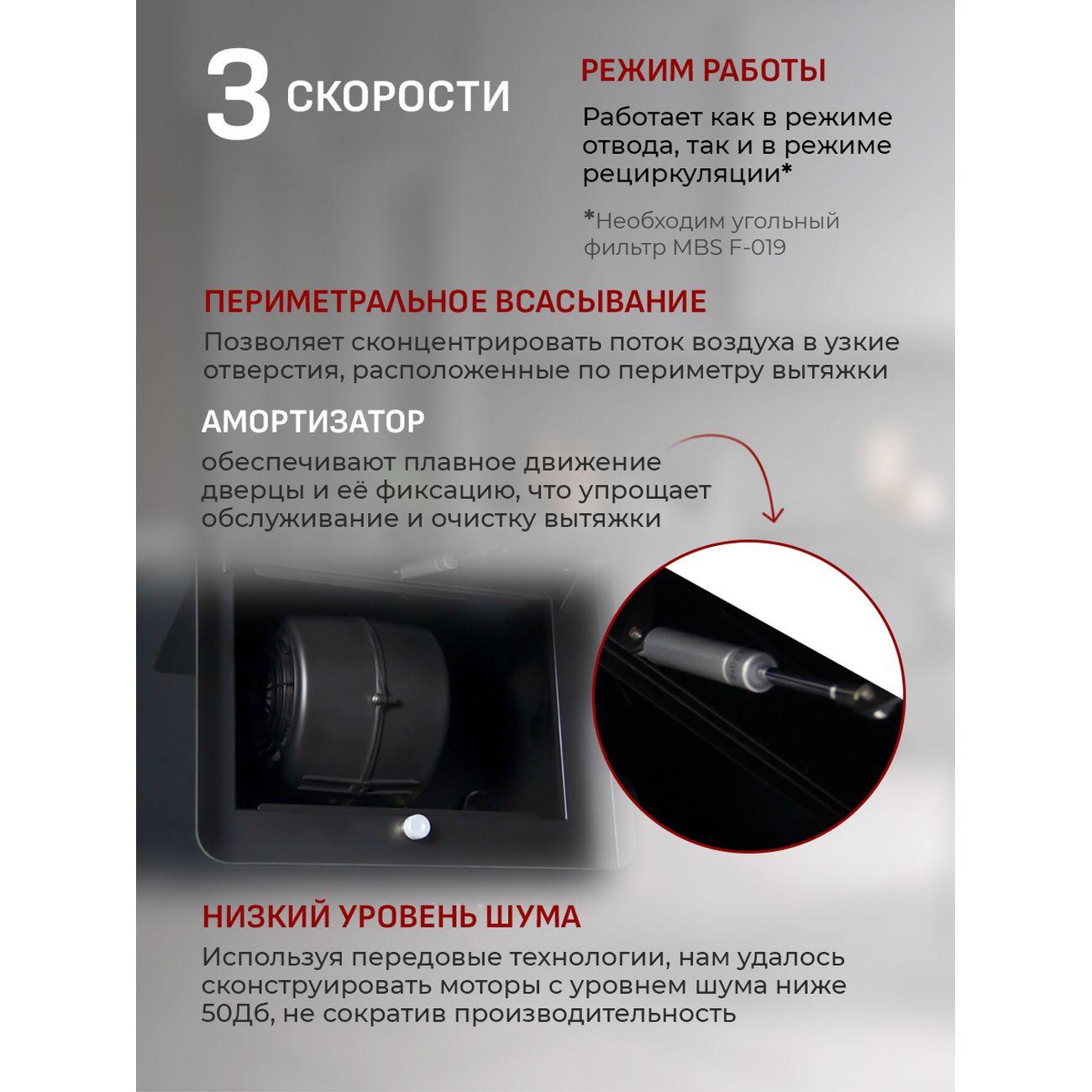 3 СКОРОСТИ

РЕЖИМ РАБОТЫ

Работает как в режиме отвода, так и в режиме рециркуляции*

*Необходим угольный фильтр MBS F-019

ПЕРИМЕТРАЛЬНОЕ ВСАСЫВАНИЕ

Позволяет сконцентрировать поток воздуха в узкие отверстия, расположенные по периметру вытяжки

АМОРТИЗАТОР

обеспечивают плавное движение дверцы и её фиксацию, что упрощает обслуживание и очистку вытяжки

НИЗКИЙ УРОВЕНЬ ШУМА

Используя передовые технологии, нам удалось сконструировать моторы с уровнем шума ниже 50Дб, не сократив производительность