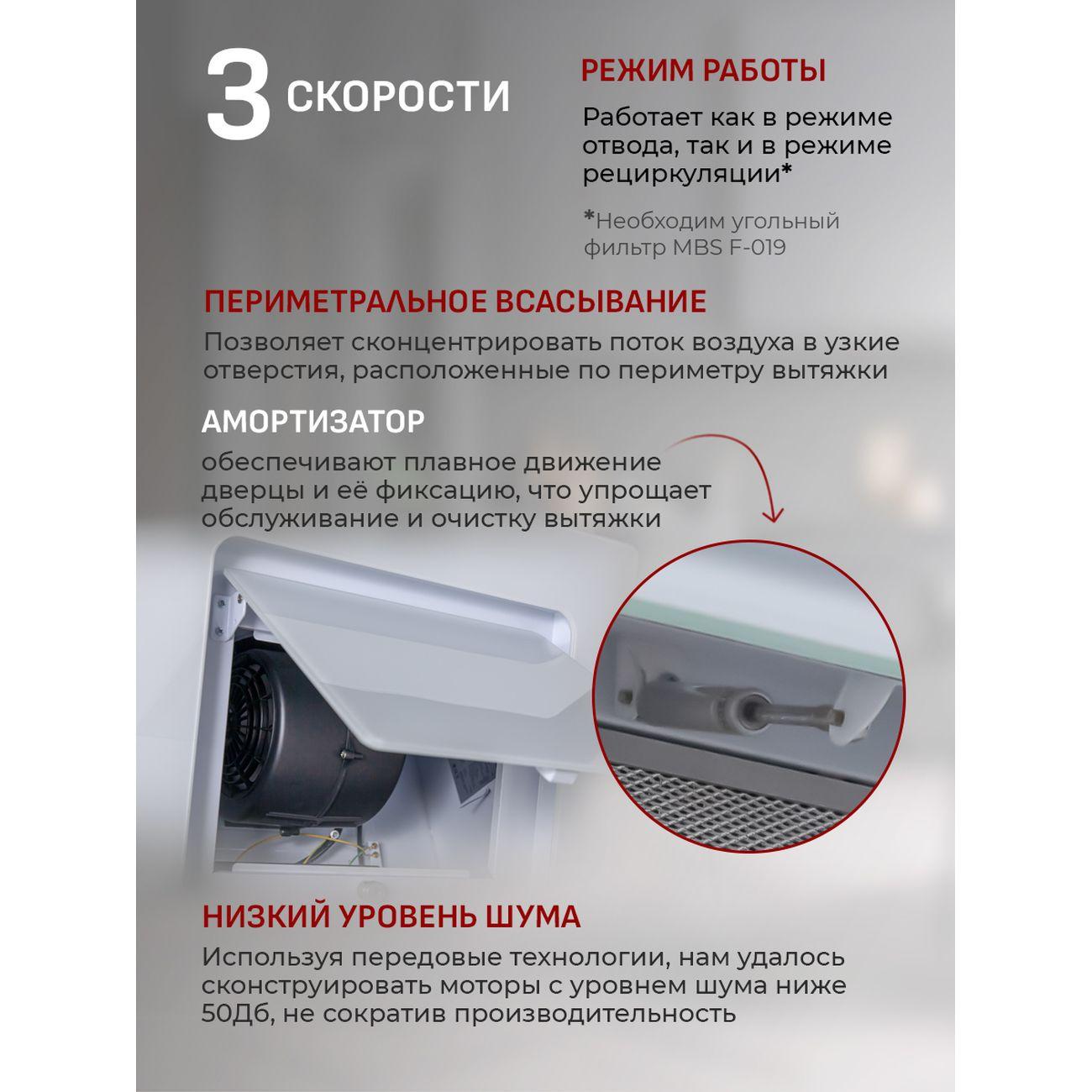 3 СКОРОСТИ

РЕЖИМ РАБОТЫ

Работает как в режиме отвода, так и в режиме рециркуляции*

*Необходим угольный фильтр MBS F-019

ПЕРИМЕТРАЛЬНОЕ ВСАСЫВАНИЕ

Позволяет сконцентрировать поток воздуха в узкие отверстия, расположенные по периметру вытяжки

АМОРТИЗАТОР

обеспечивают плавное движение дверцы и её фиксацию, что упрощает обслуживание и очистку вытяжки

НИЗКИЙ УРОВЕНЬ ШУМА

Используя передовые технологии, нам удалось сконструировать моторы с уровнем шума ниже 50Дб, не сократив производительность