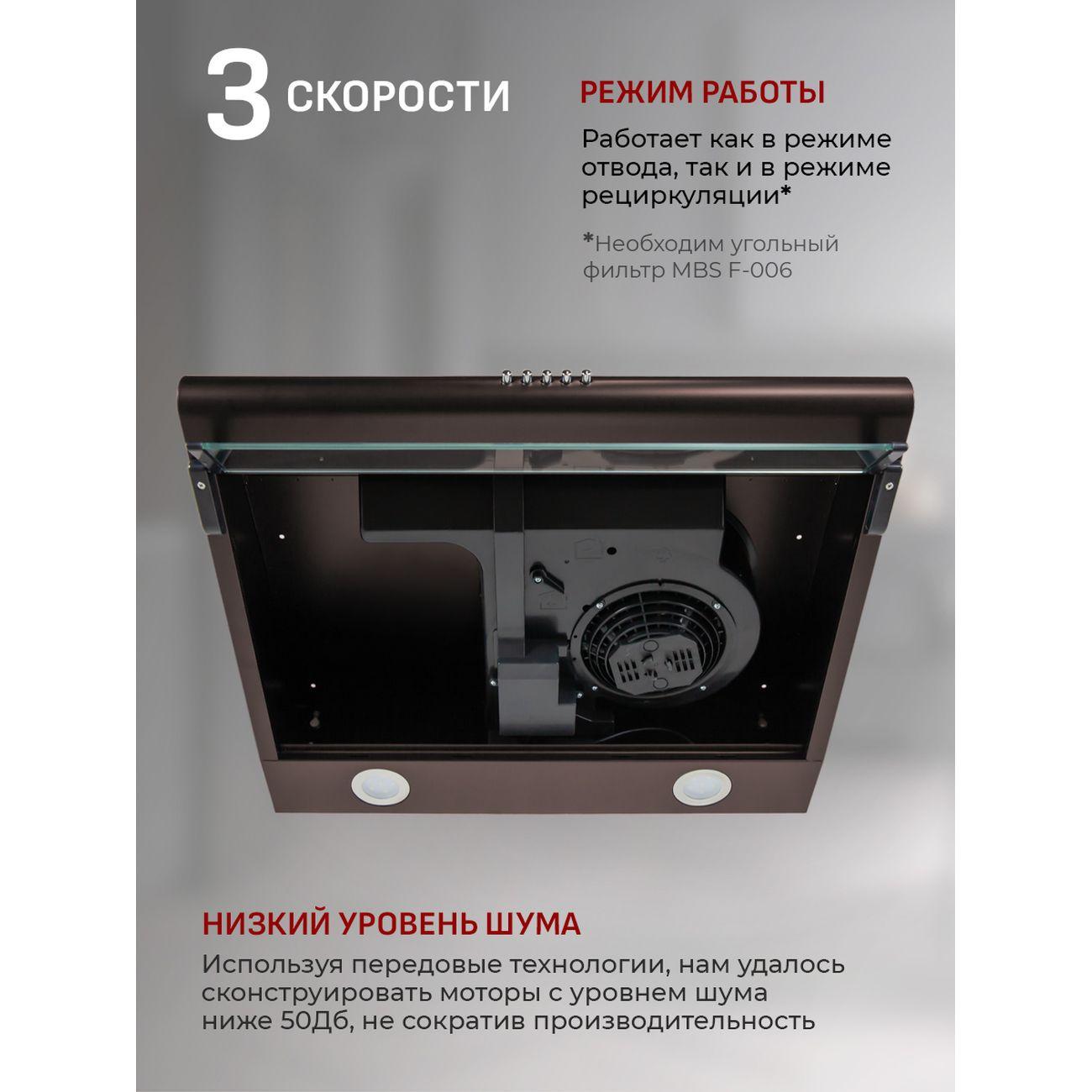 3 СКОРОСТИ

РЕЖИМ РАБОТЫ

Работает как в режиме отвода, так и в режиме рециркуляции*

*Необходим угольный фильтр MBS F-006

НИЗКИЙ УРОВЕНЬ ШУМА

Используя передовые технологии, нам удалось сконструировать моторы с уровнем шума ниже 50Дб, не сократив производительность