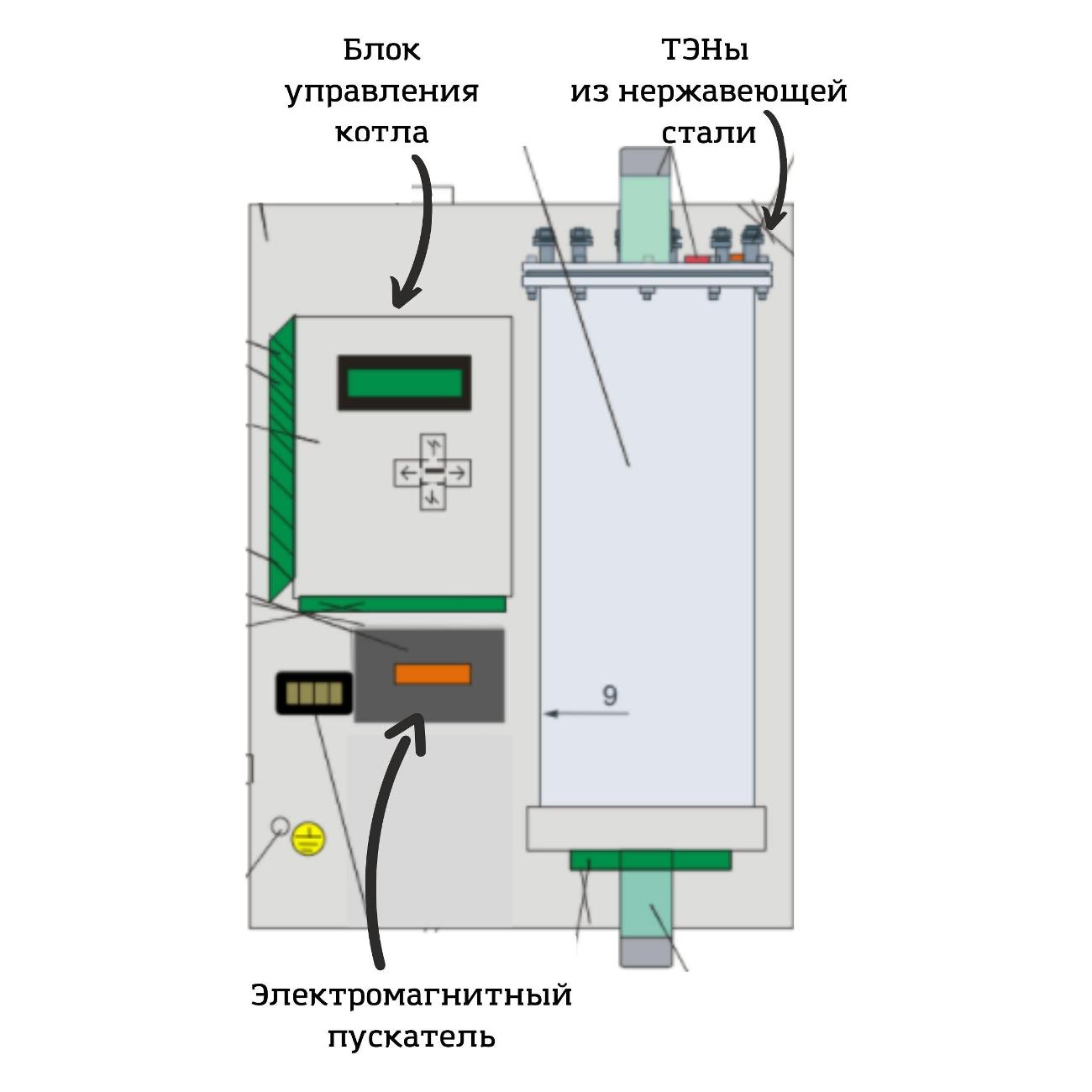 Блок управления котла

ТЭНы из нержавеющей стали

9

Электромагнитный пускатель