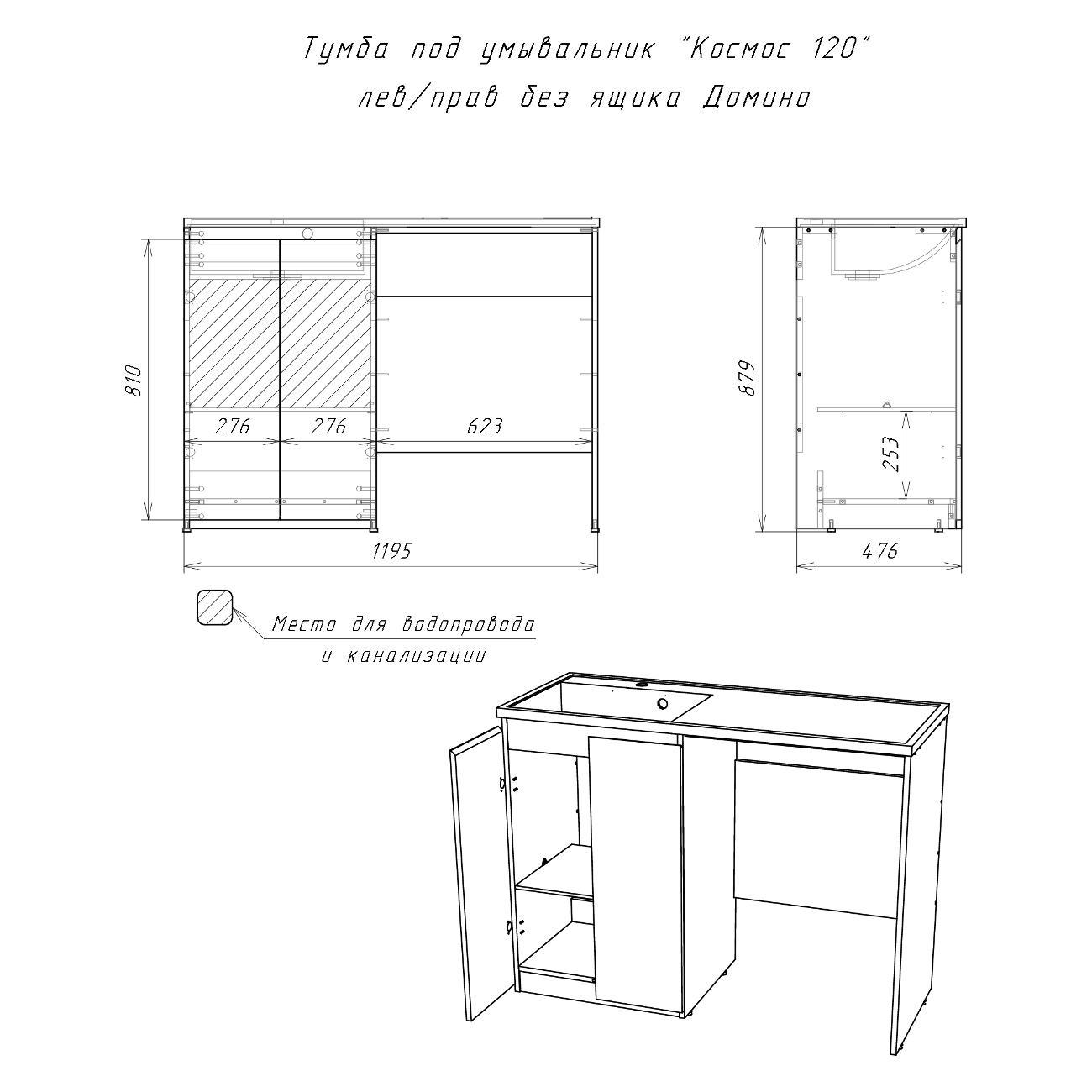 Тумба под умывальник "Космос 120"
лев/прав без ящика Домино

810

276

276

623

1195

879

253

476

Место для водопровода
и канализации