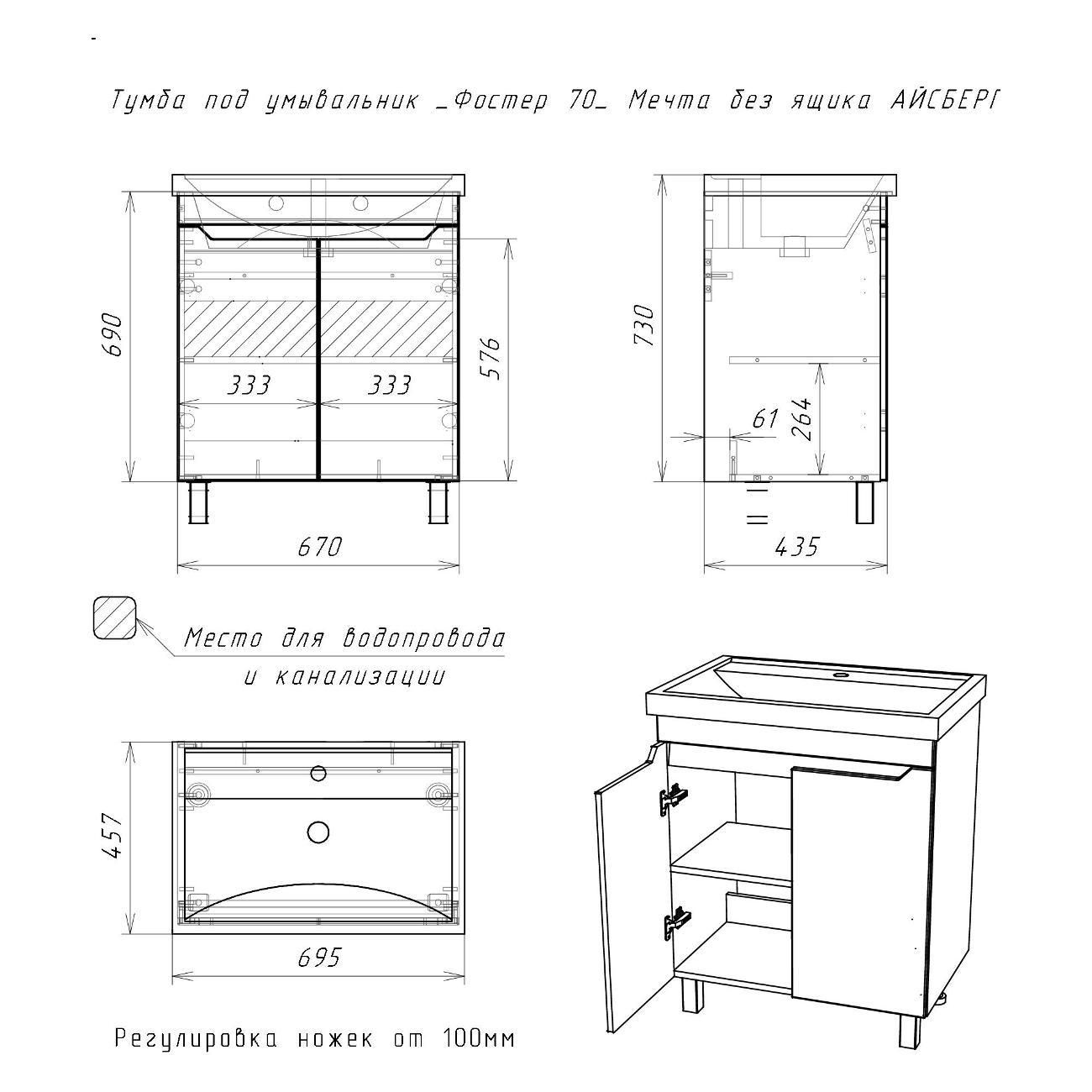 Тумба под умывальник _Фостер 70_ Мечта без ящика АЙСБЕРГ

690

333

333

576

670

730

61

264

435

Место для водопровода и канализации

457

695

Регулировка ножек от 100мм