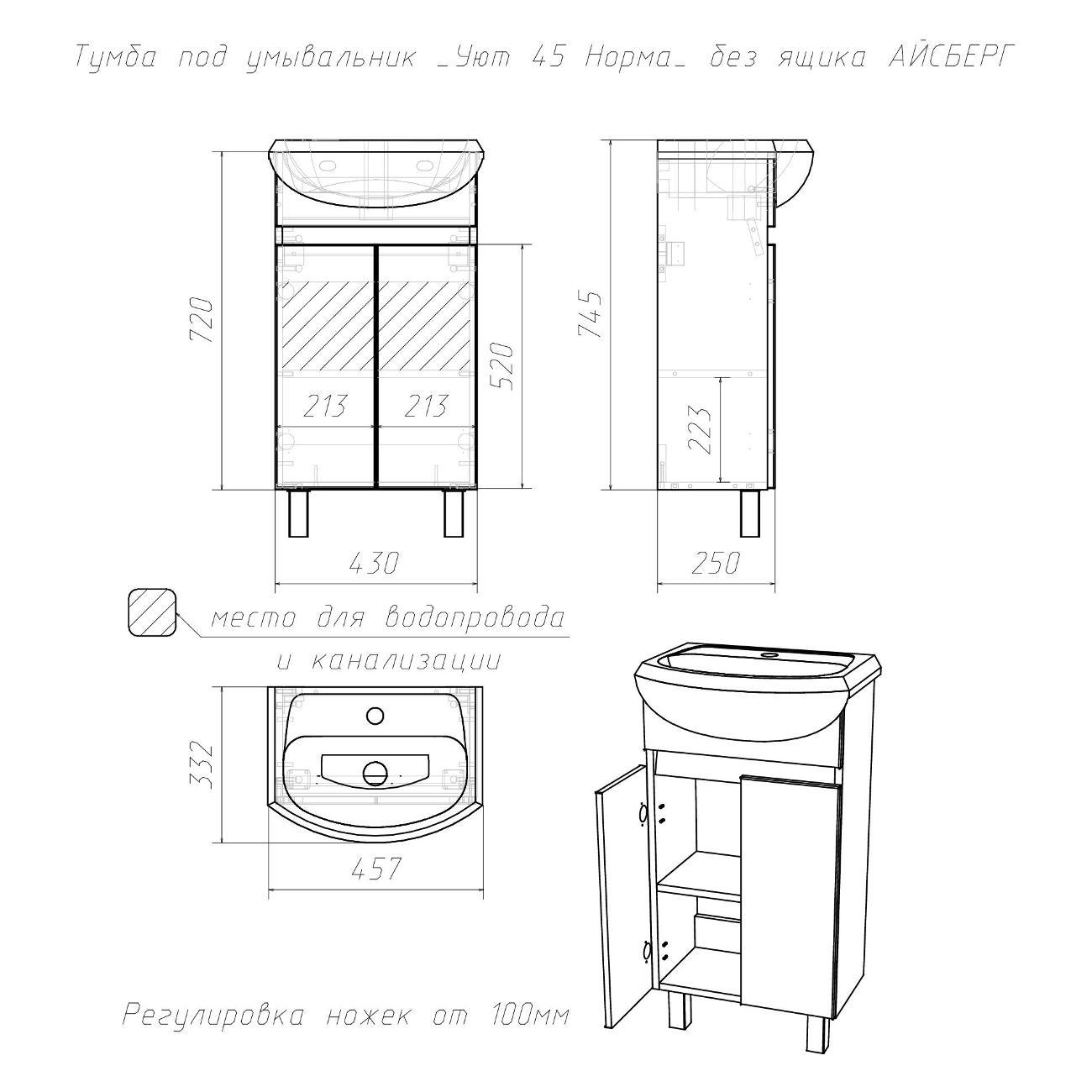 Тумба под умывальник _Уют 45 Норма_ без ящика АЙСБЕРГ

720

213 213

520

430

745

223

250

место для водопровода
и канализации

332

457

Регулировка ножек от 100мм