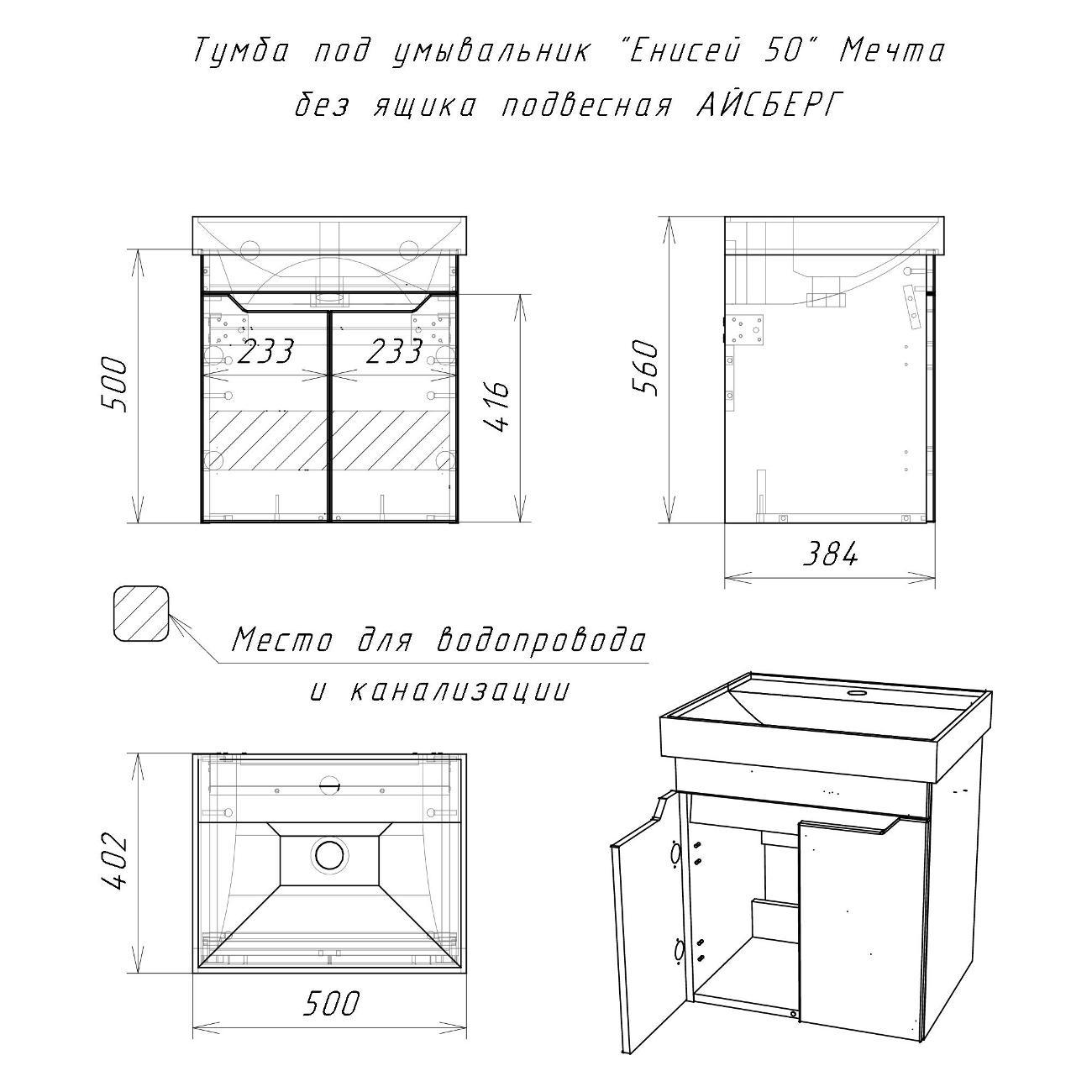 Тумба под умывальник "Енисей 50" Мечта без ящика подвесная АЙСБЕРГ

500

233

233

416

560

384

Место для водопровода и канализации

402

500