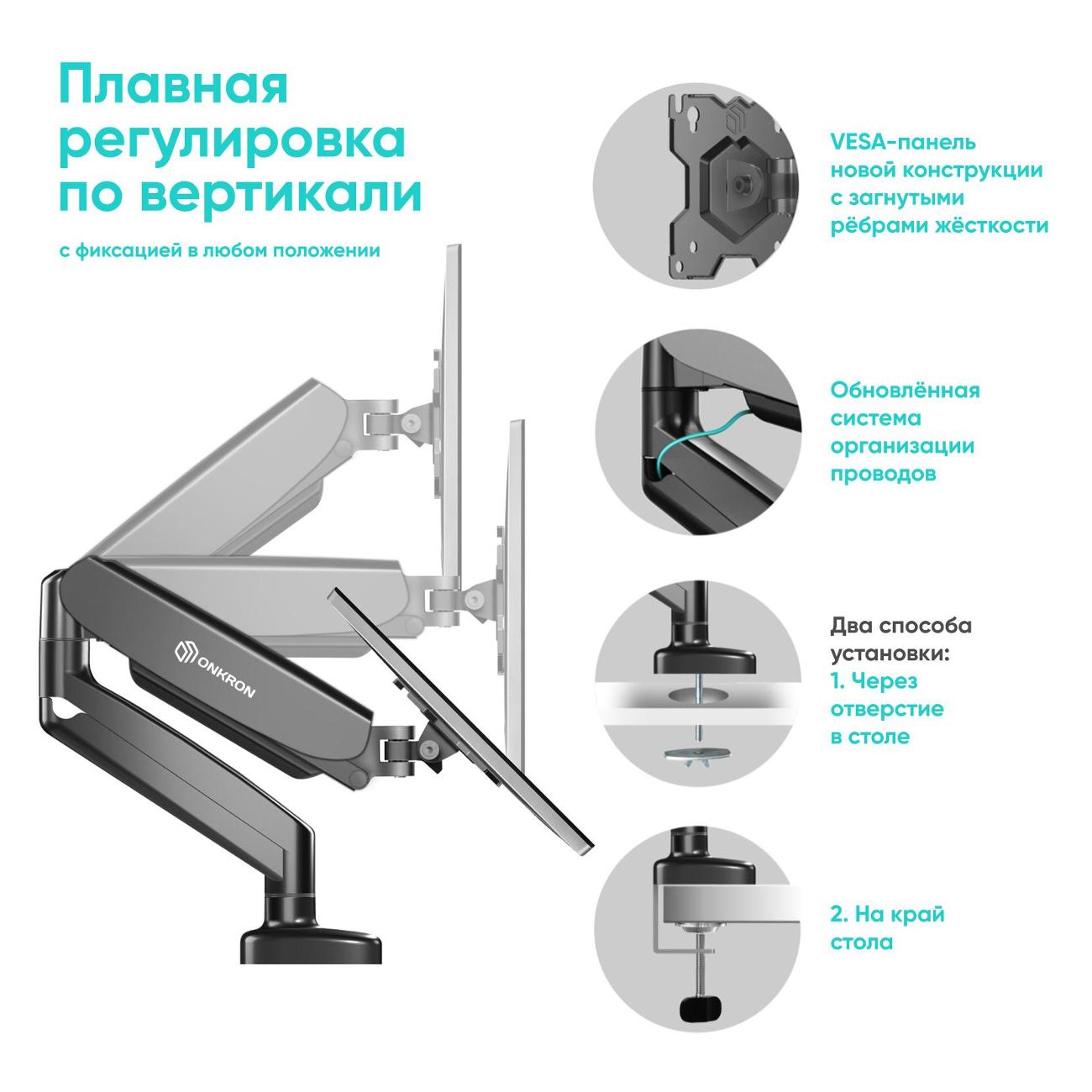 Плавная регулировка по вертикали

с фиксацией в любом положении

ONKRON

VESA-панель новой конструкции с загнутыми рёбрами жёсткости

Обновлённая система организации проводов

Два способа установки:
1. Через отверстие в столе

2. На край стола