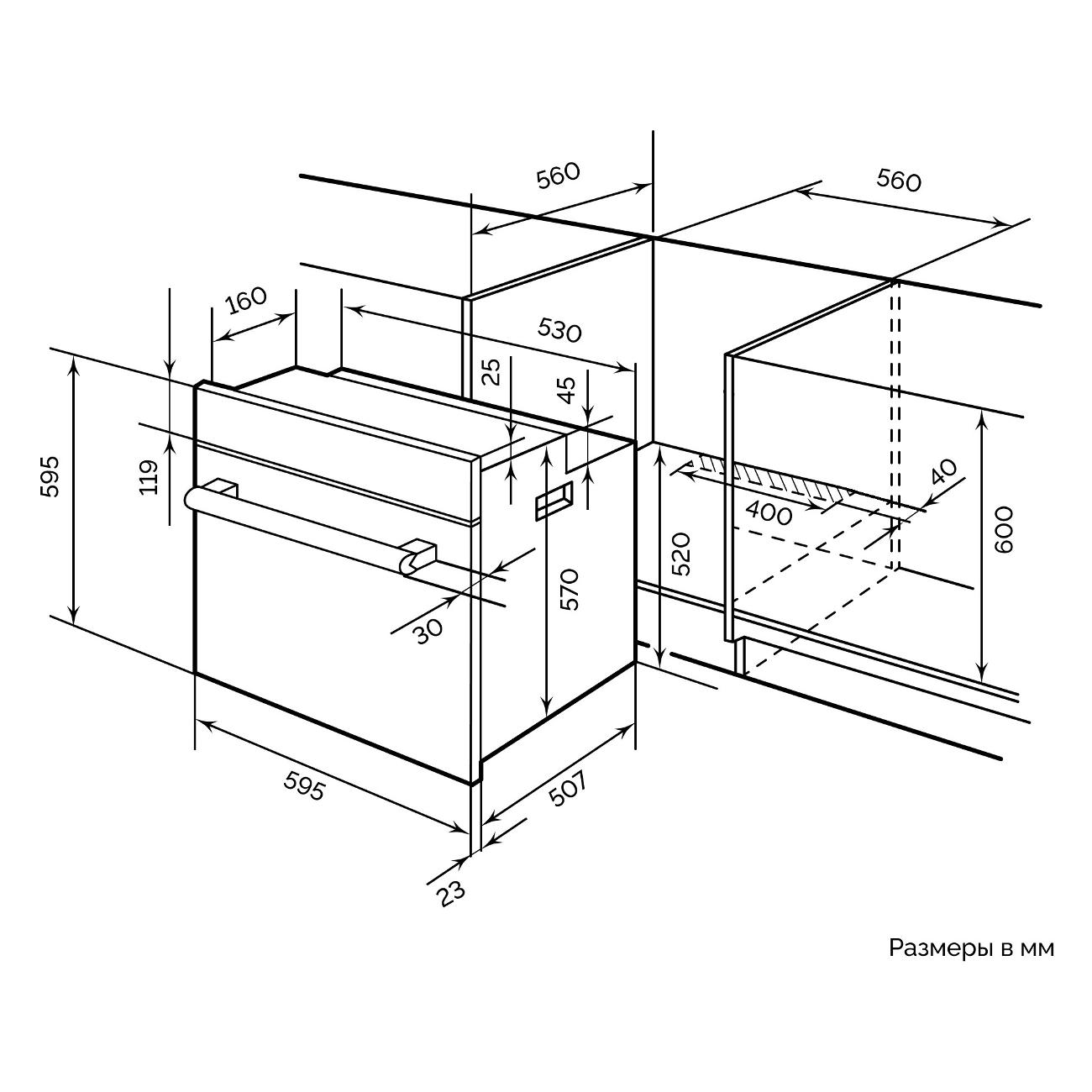 560
560
160
530
25
45
595
119
40
400
600
520
570
30
595
507
23
Размеры в мм