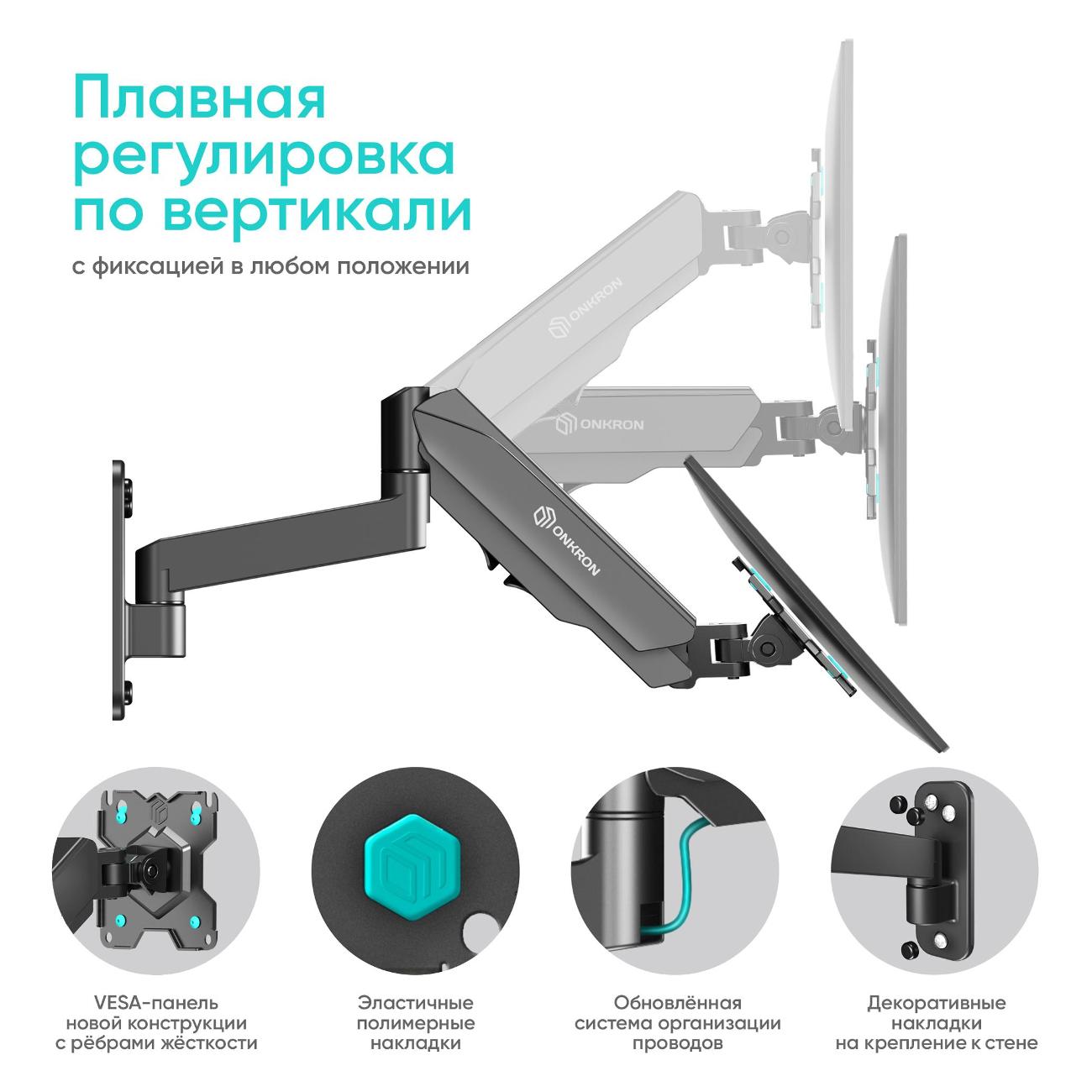 Плавная регулировка по вертикали

с фиксацией в любом положении

ONKRON

ONKRON

ONKRON

VESA-панель новой конструкции с рёбрами жёсткости

Эластичные полимерные накладки

Обновлённая система организации проводов

Декоративные накладки на крепление к стене